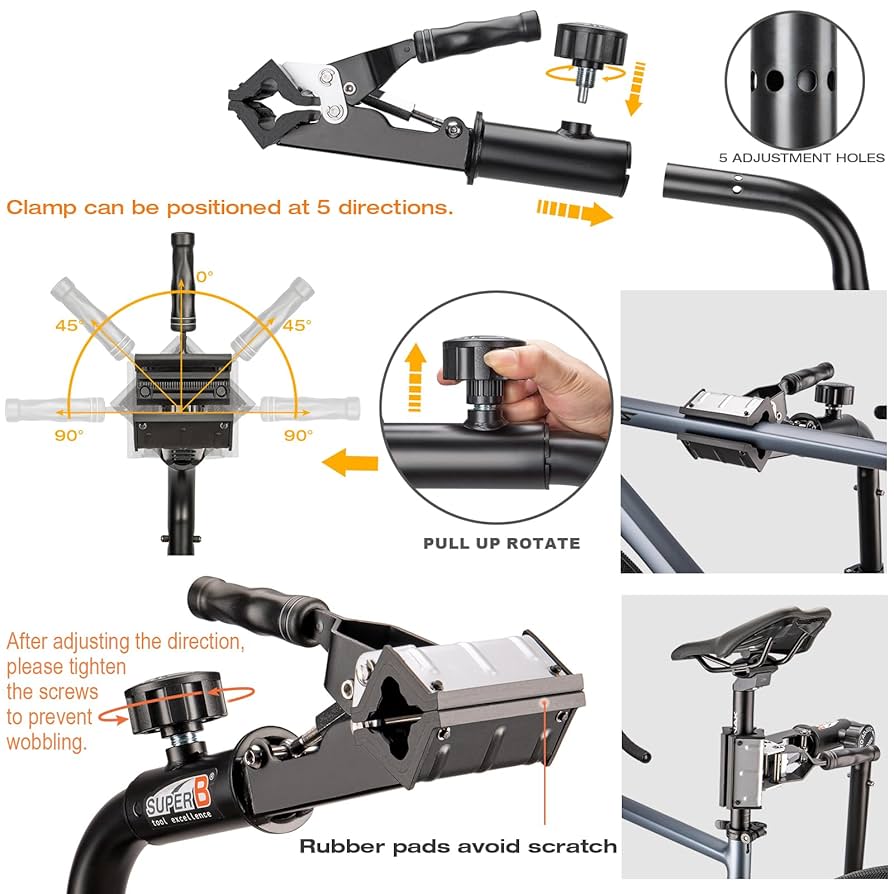 5 ADJUSTMENT HOLES

Clamp can be positioned at 5 directions.

0°
45°
45°
90°
90°

PULL UP ROTATE

After adjusting the direction, please tighten the screws to prevent wobbling.

SUPER B
tool excellence

Rubber pads avoid scratch