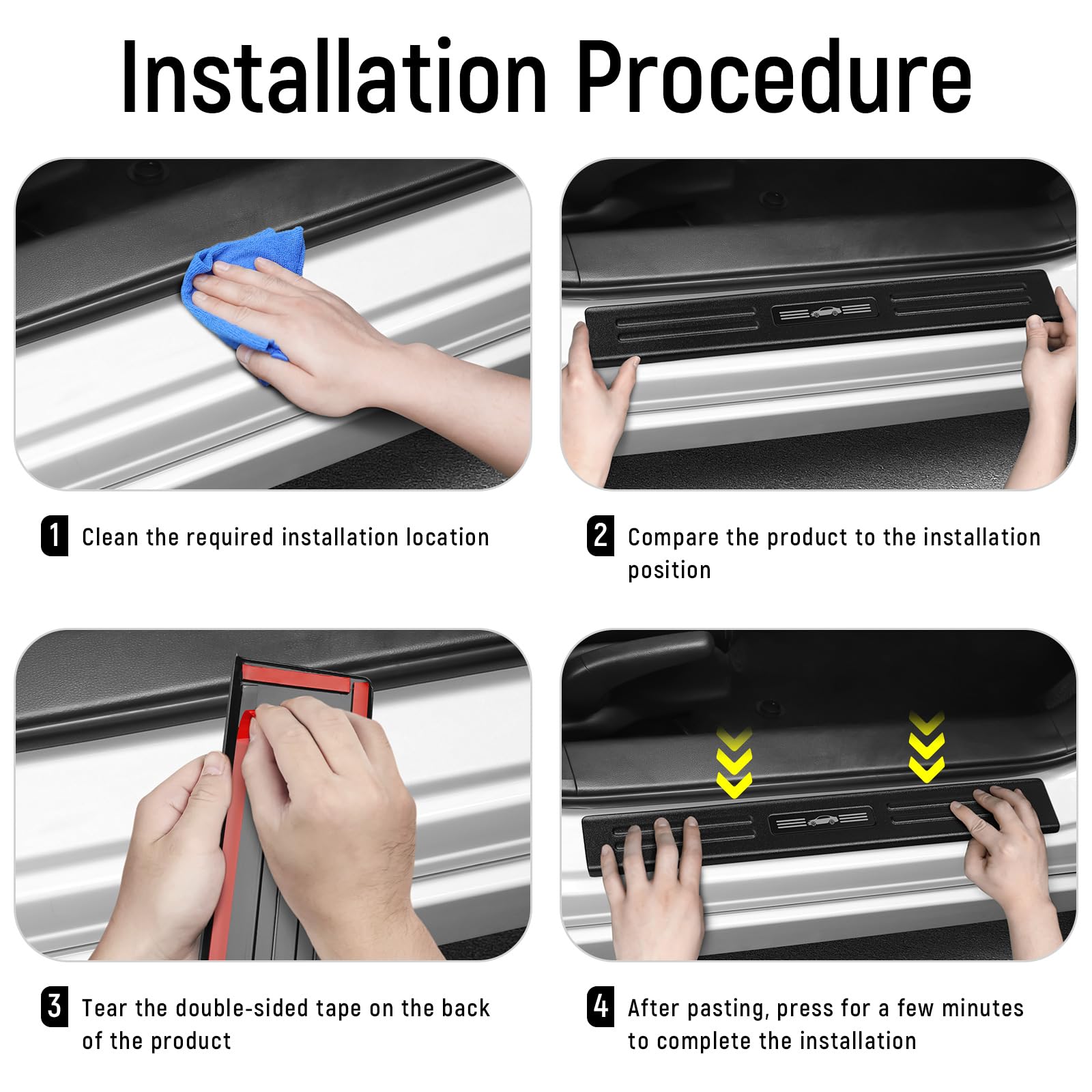 Installation Procedure

1 Clean the required installation location

2 Compare the product to the installation position

3 Tear the double-sided tape on the back of the product

4 After pasting, press for a few minutes to complete the installation