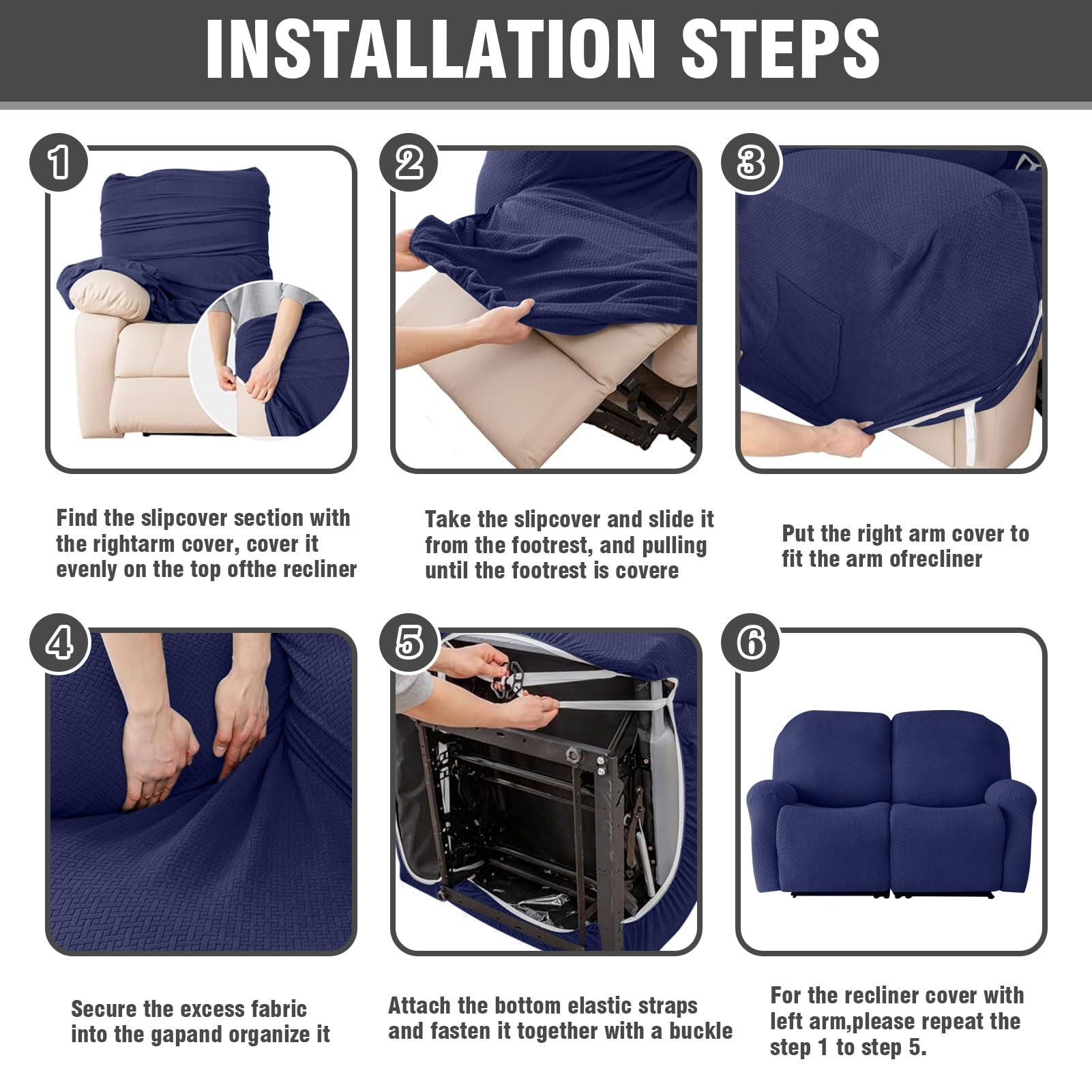 INSTALLATION STEPS

1

Find the slipcover section with the rightarm cover, cover it evenly on the top ofthe recliner

2

Take the slipcover and slide it from the footrest, and pulling until the footrest is covere

3

Put the right arm cover to fit the arm ofrecliner

4

Secure the excess fabric into the gapand organize it

5

Attach the bottom elastic straps and fasten it together with a buckle

6

For the recliner cover with left arm,please repeat the step 1 to step 5.