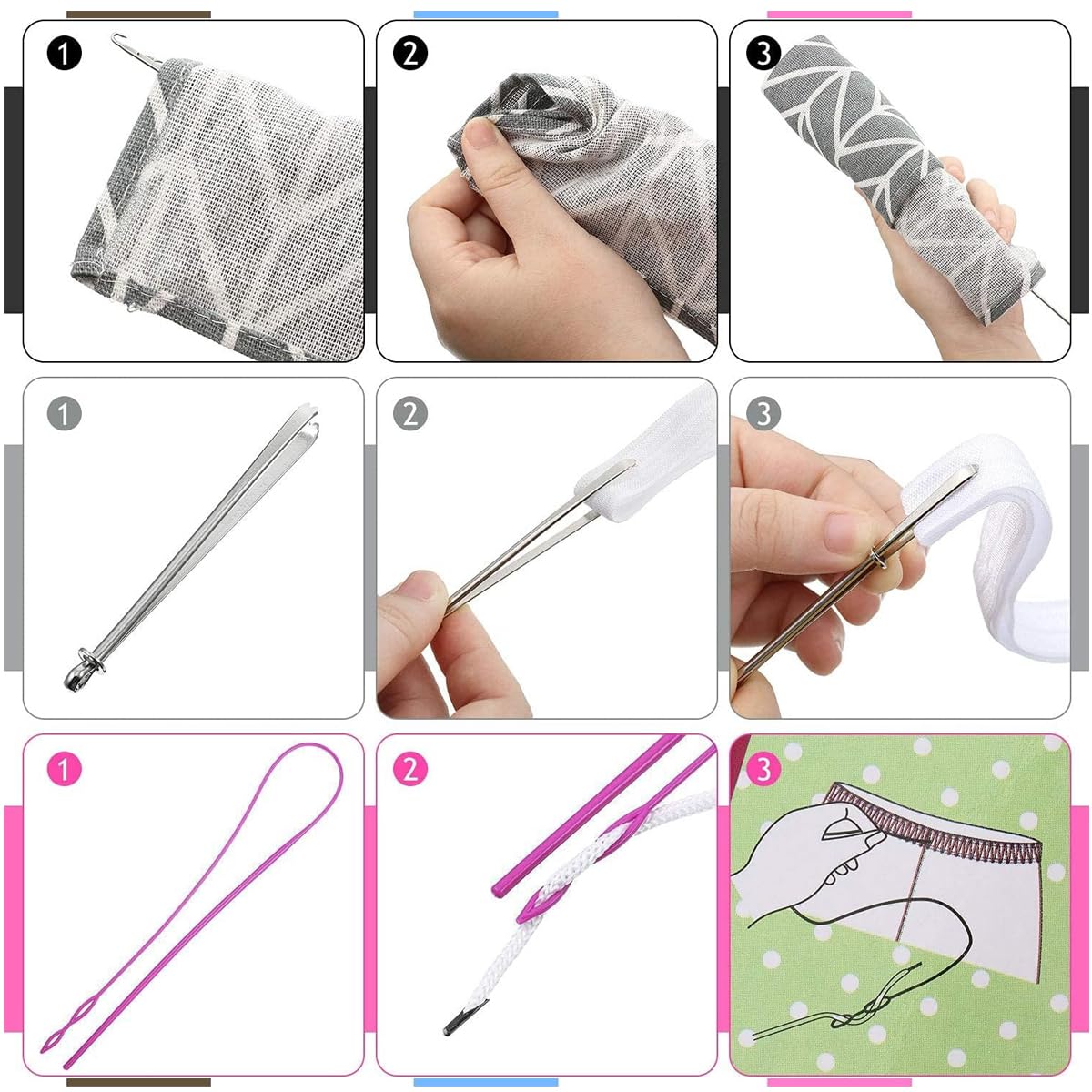 1
2
3
1
2
3
1
2
3