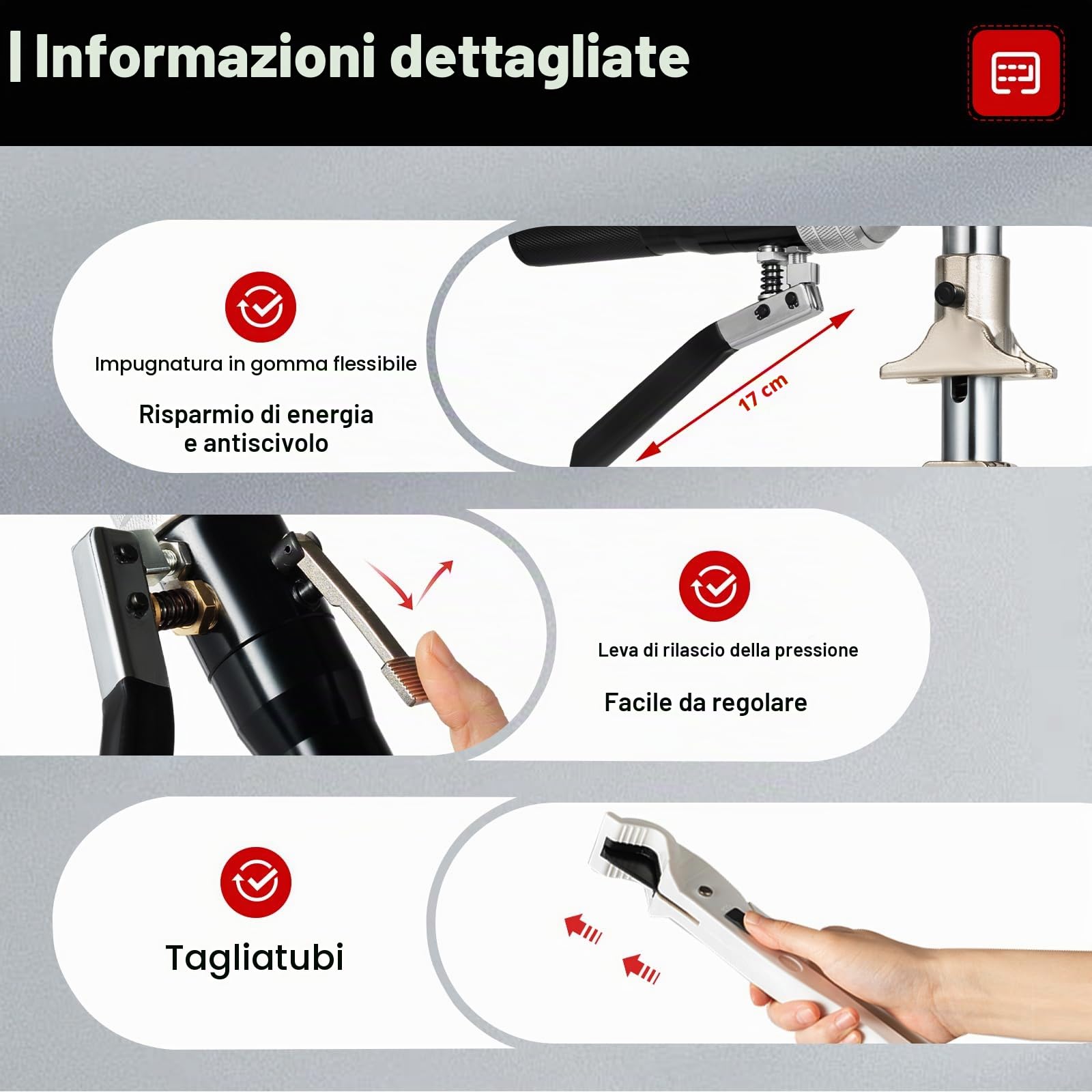 Informazioni dettagliate

Impugnatura in gomma flessibile

Risparmio di energia e antiscivolo

17 cm

Leva di rilascio della pressione

Facile da regolare

Tagliatubi