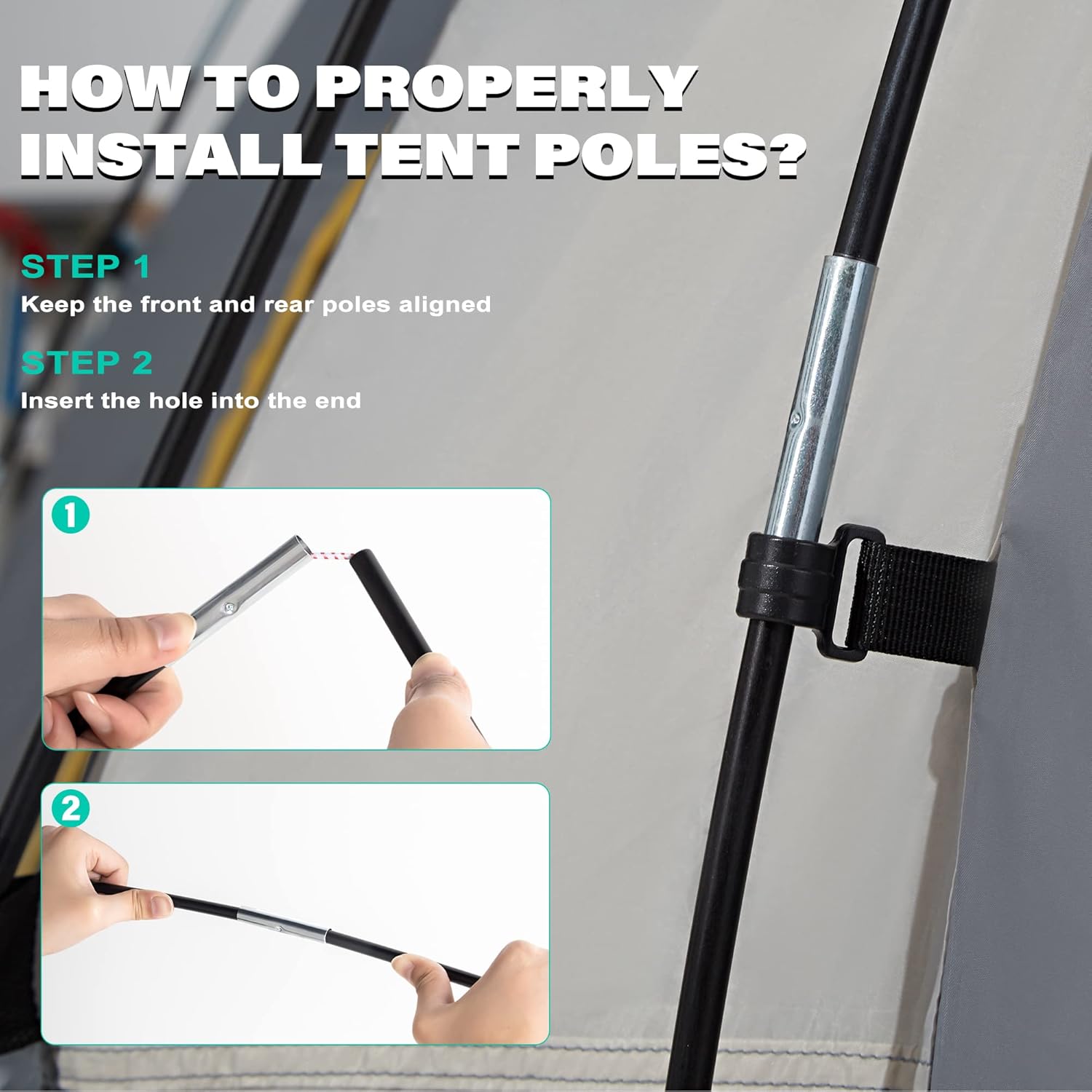 HOW TO PROPERLY INSTALL TENT POLES?

STEP 1
Keep the front and rear poles aligned

STEP 2
Insert the hole into the end

1

2