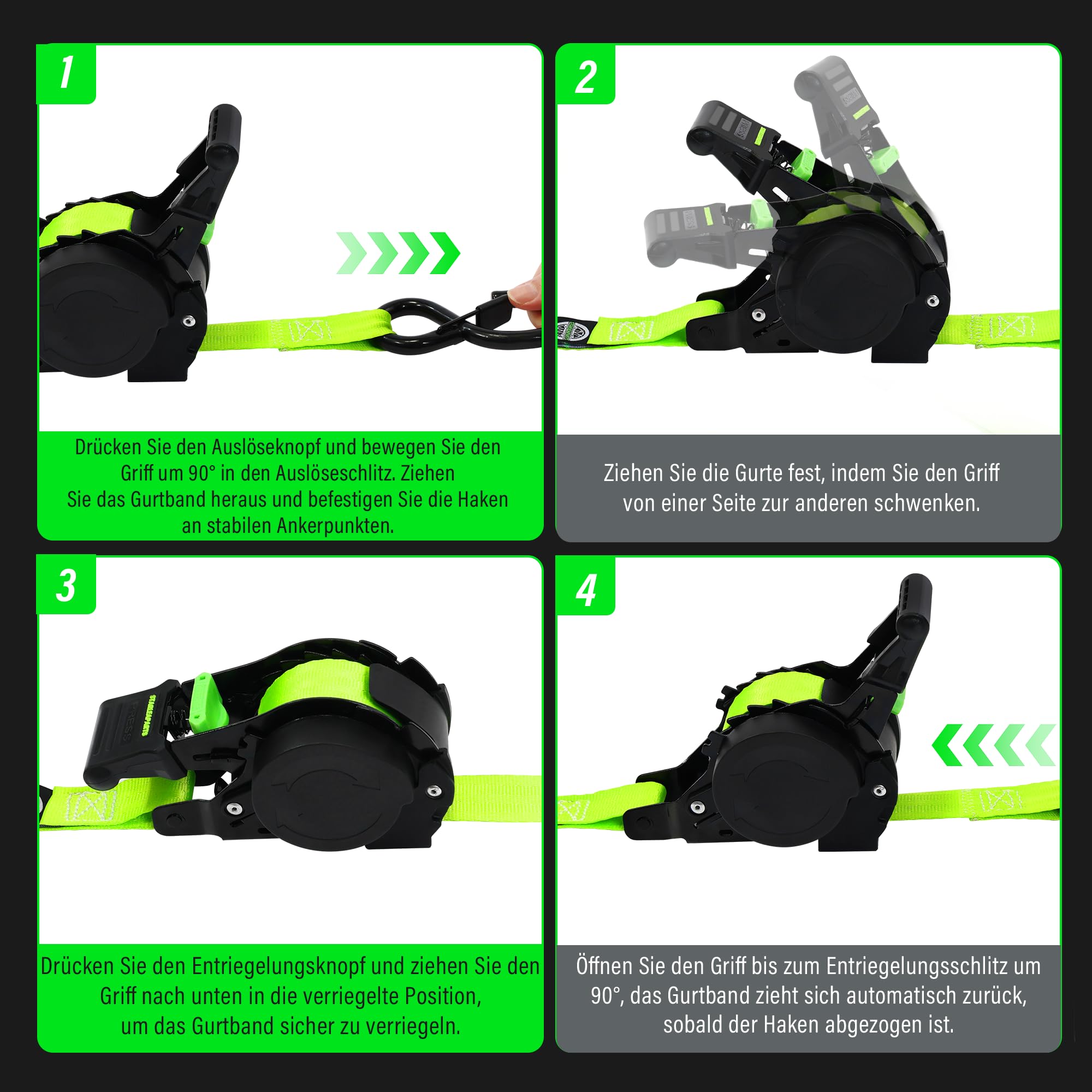 1

Drücken Sie den Auslöseknopf und bewegen Sie den Griff um 90° in den Auslöseschlitz. Ziehen Sie das Gurtband heraus und befestigen Sie die Haken an stabilen Ankerpunkten.

2

Ziehen Sie die Gurte fest, indem Sie den Griff von einer Seite zur anderen schwenken.

3

PRESS

Drücken Sie den Entriegelungsknopf und ziehen Sie den Griff nach unten in die verriegelte Position, um das Gurtband sicher zu verriegeln.

4

Öffnen Sie den Griff bis zum Entriegelungsschlitz um 90°, das Gurtband zieht sich automatisch zurück, sobald der Haken abgezogen ist.