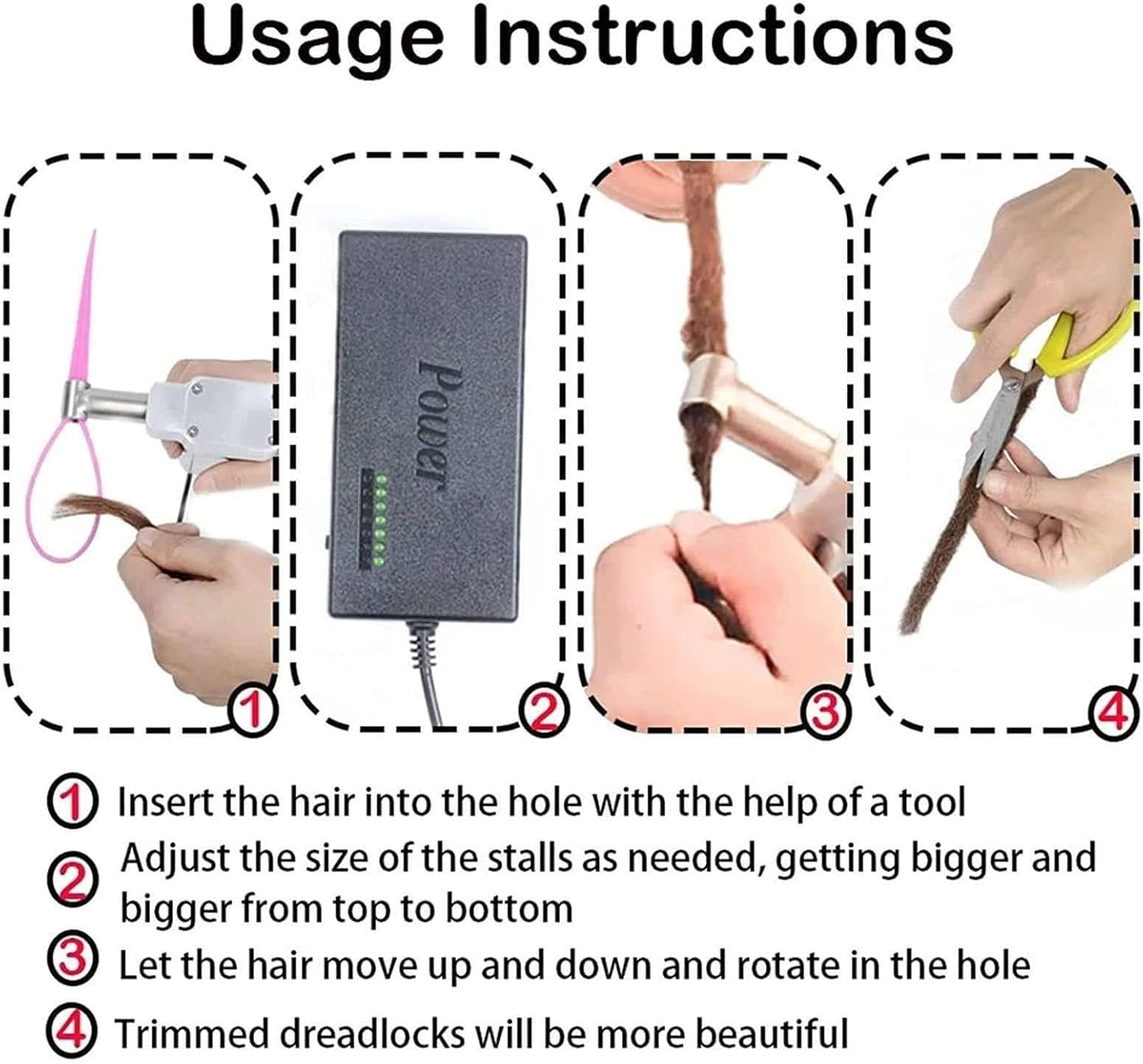 Usage Instructions

Power

1

2

3

4

1 Insert the hair into the hole with the help of a tool

2 Adjust the size of the stalls as needed, getting bigger and bigger from top to bottom

3 Let the hair move up and down and rotate in the hole

4 Trimmed dreadlocks will be more beautiful