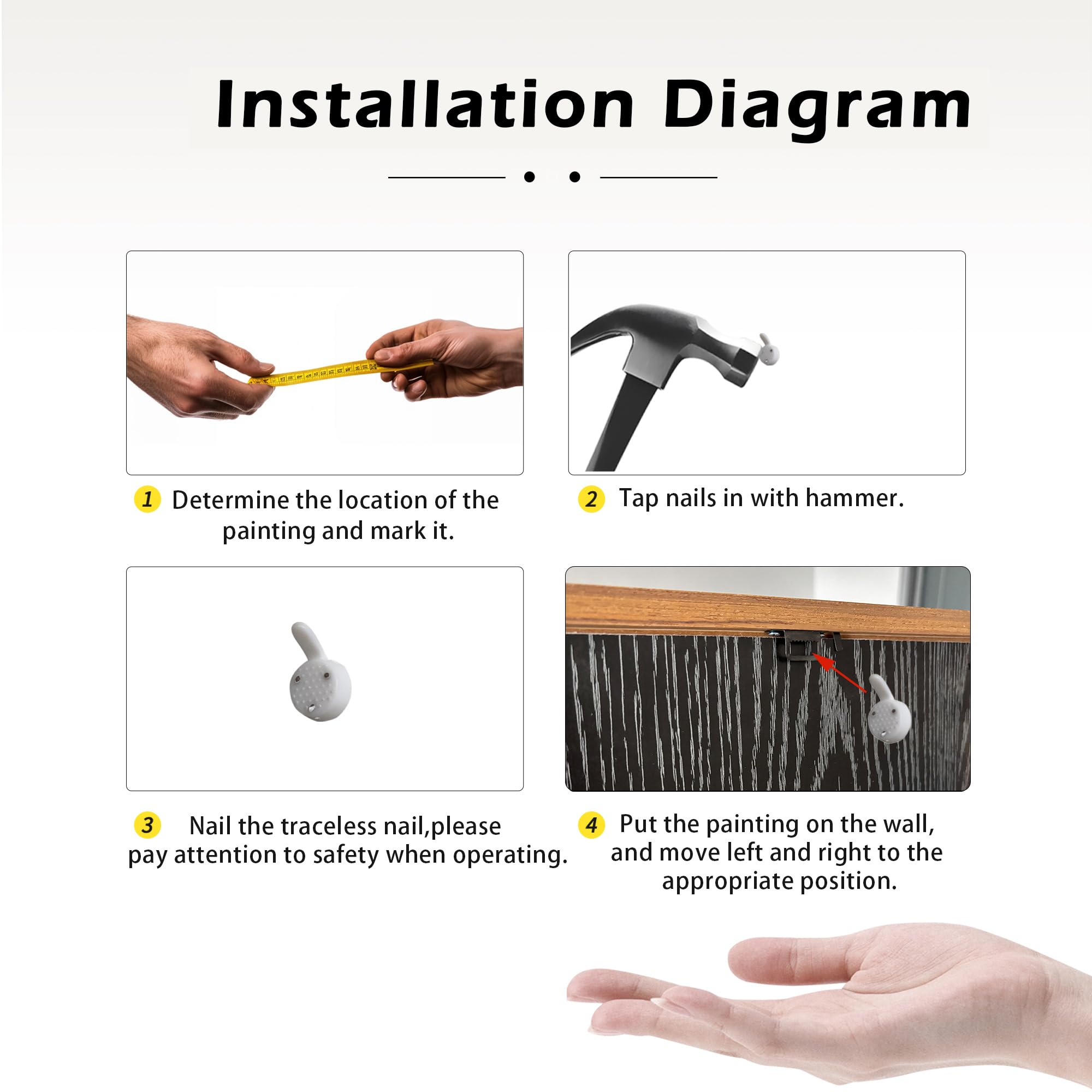 Installation Diagram

1 Determine the location of the painting and mark it.

2 Tap nails in with hammer.

3 Nail the traceless nail,please pay attention to safety when operating.

4 Put the painting on the wall, and move left and right to the appropriate position.