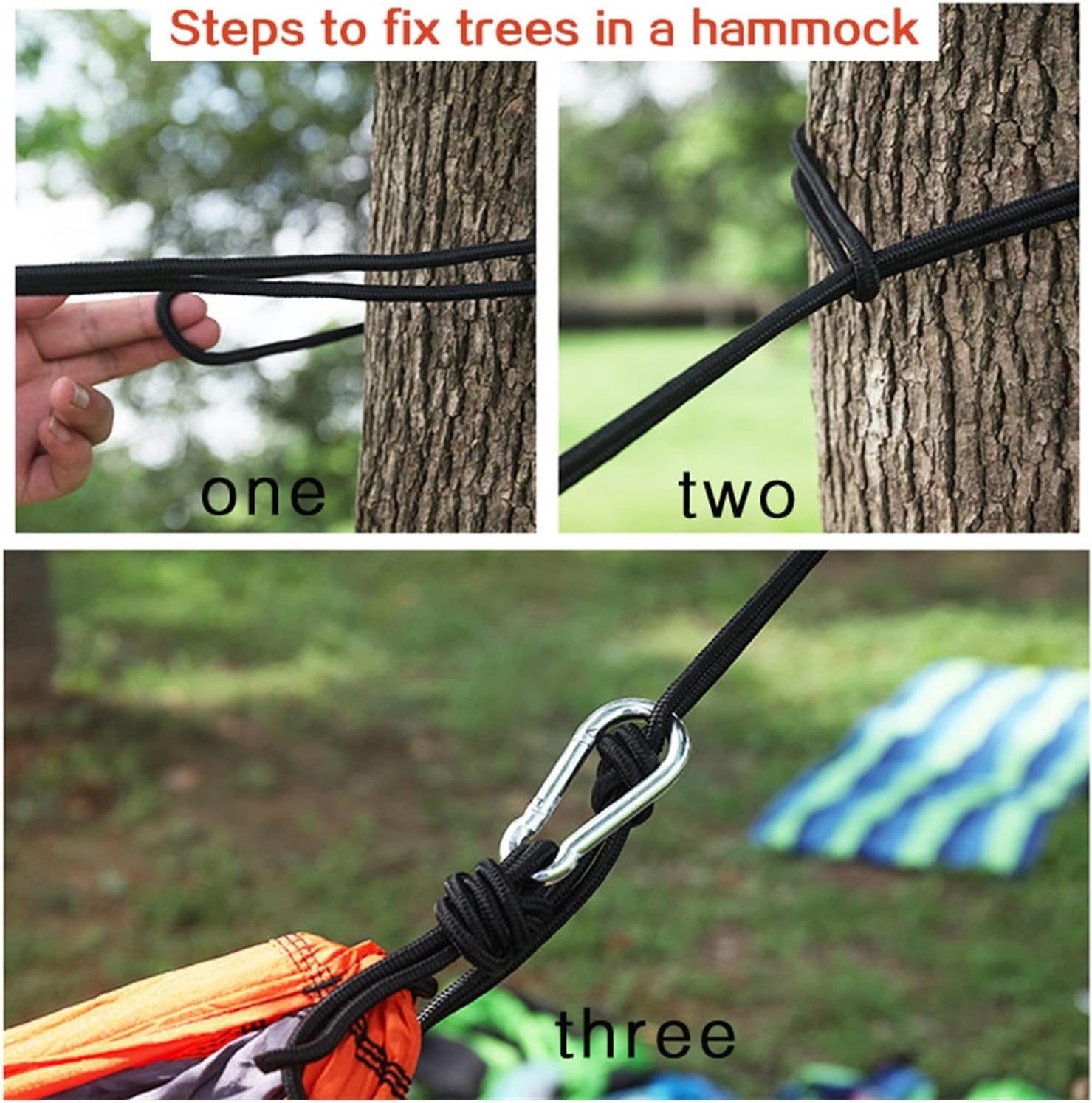 Steps to fix trees in a hammock

one

two

three