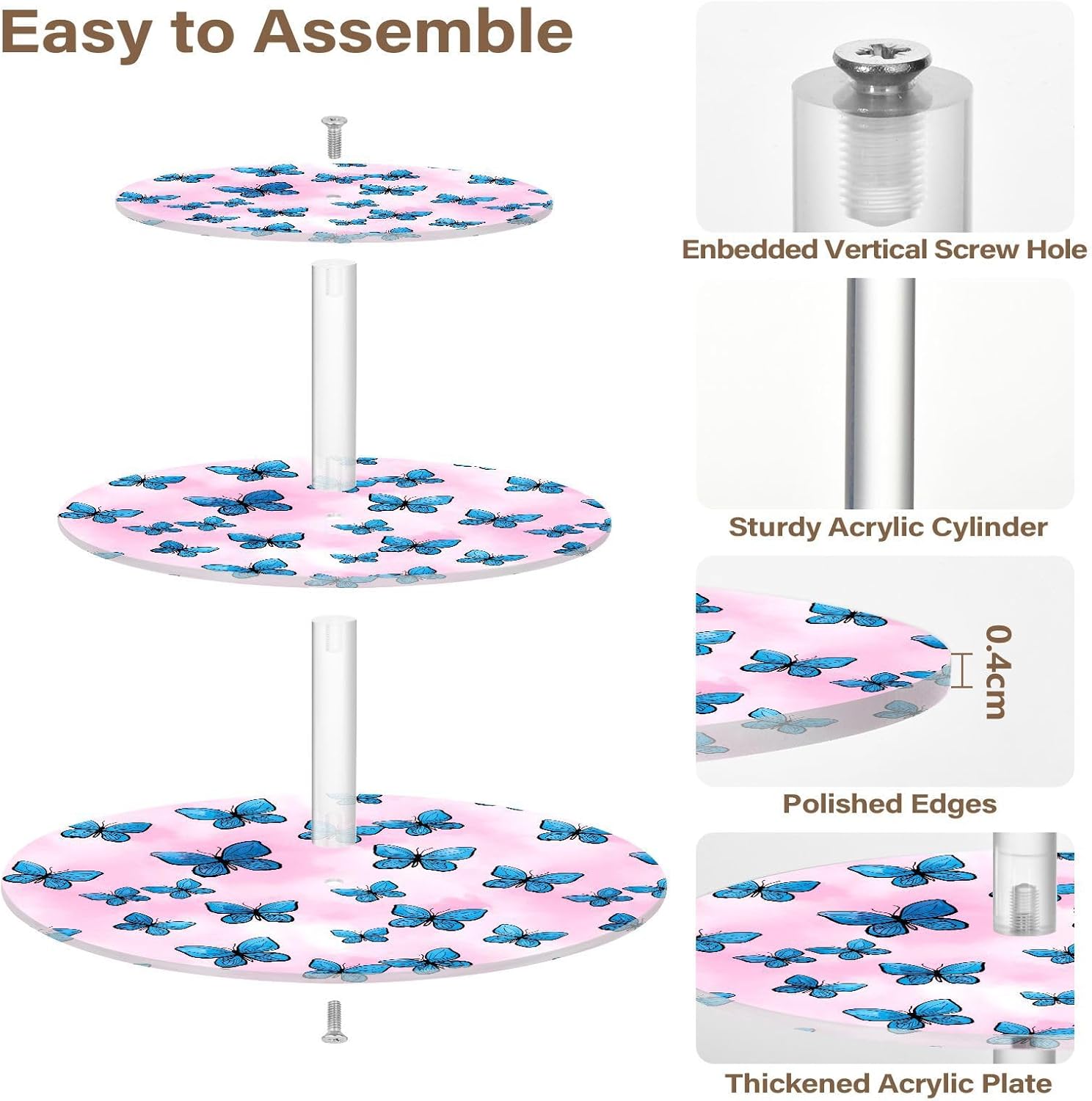 Easy to Assemble

Enbedded Vertical Screw Hole

Sturdy Acrylic Cylinder

0.4cm

Polished Edges

Thickened Acrylic Plate