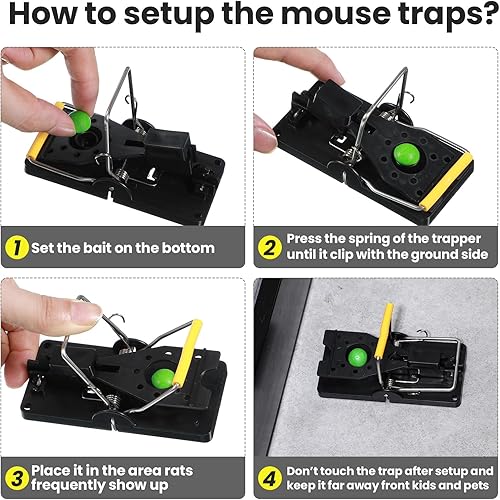 How to setup the mouse traps?

1 Set the bait on the bottom

2 Press the spring of the trapper until it clip with the ground side

3 Place it in the area rats frequently show up

4 Don't touch the trap after setup and keep it far away front kids and pets