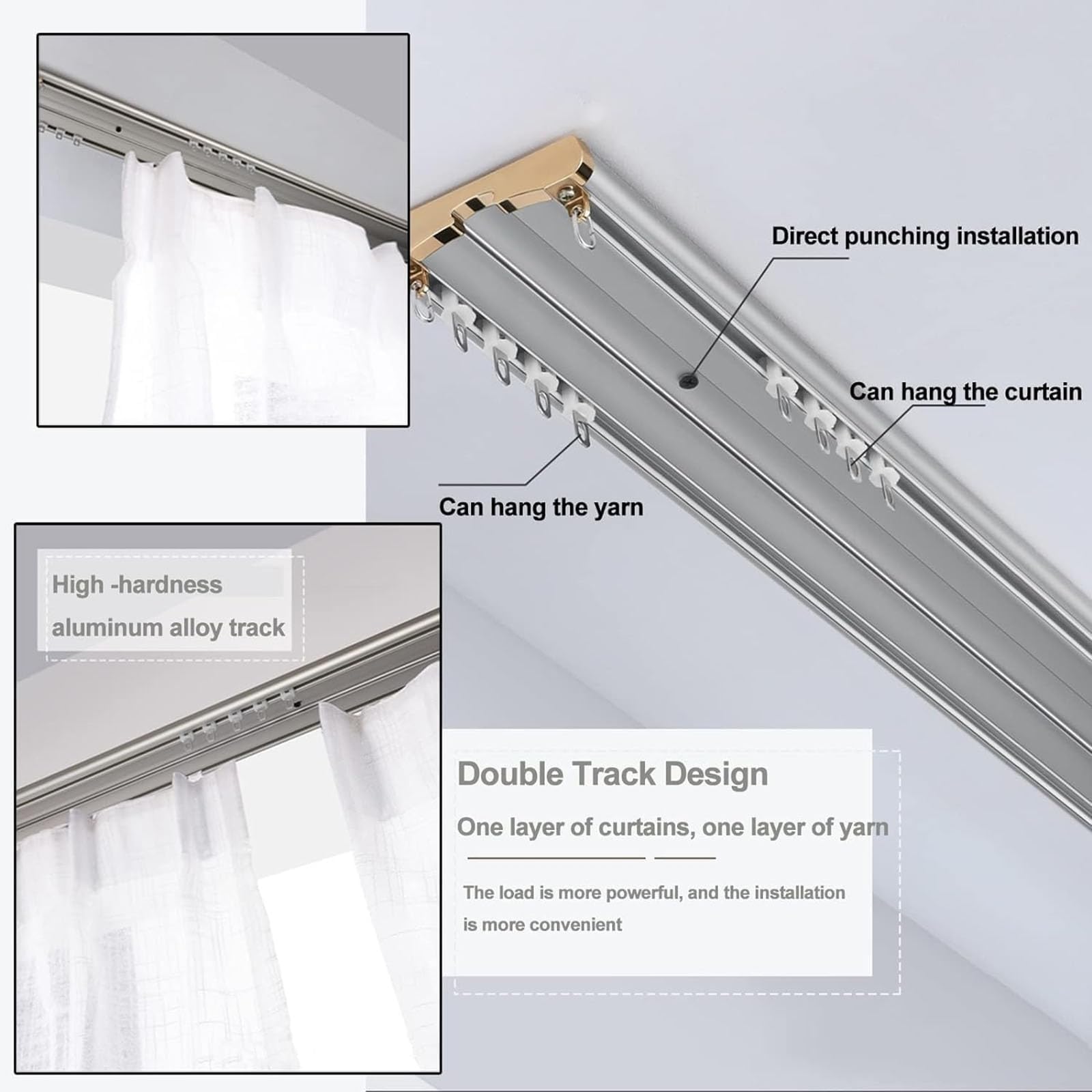 Direct punching installation

Can hang the curtain

Can hang the yarn

High -hardness
aluminum alloy track

Double Track Design

One layer of curtains, one layer of yarn

The load is more powerful, and the installation is more convenient