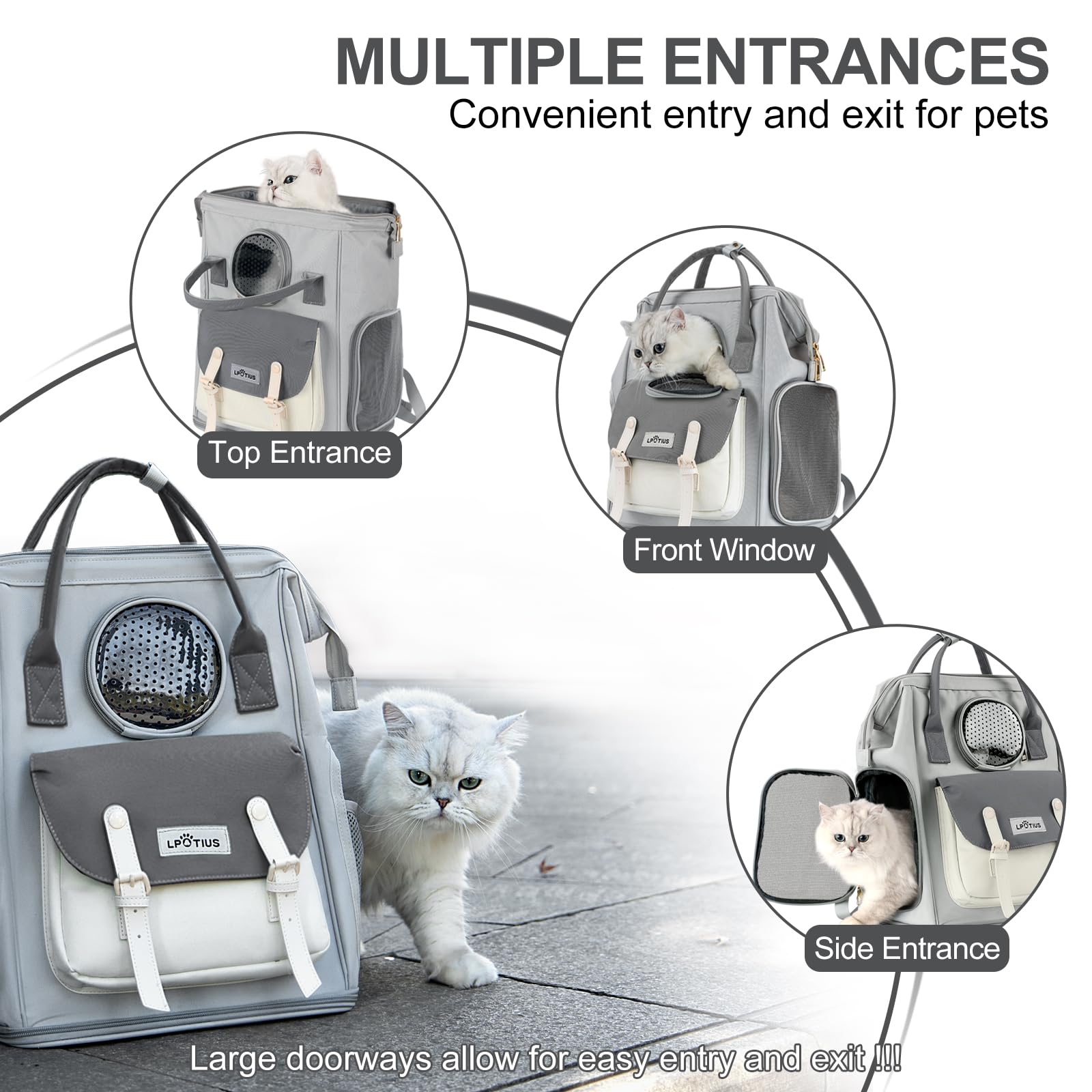 MULTIPLE ENTRANCES
Convenient entry and exit for pets

LPOTIUS

Top Entrance

LPOTIUS

Front Window

LPOTIUS

LPOTIUS

Side Entrance

Large doorways allow for easy entry and exit !!!