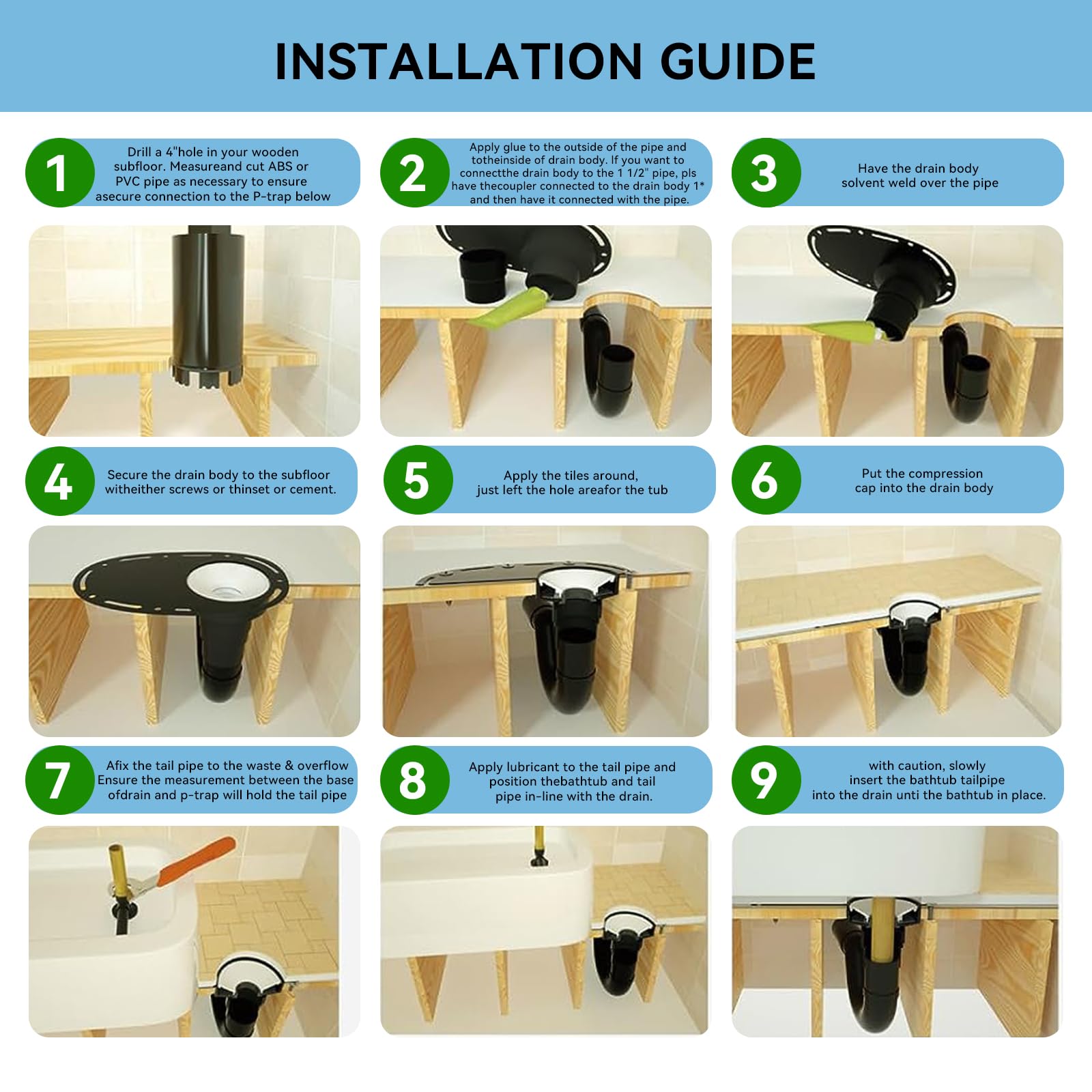 INSTALLATION GUIDE

1
Drill a 4"hole in your wooden subfloor. Measureand cut ABS or PVC pipe as necessary to ensure asecure connection to the P-trap below

2
Apply glue to the outside of the pipe and totheinside of drain body. If you want to connectthe drain body to the 1 1/2" pipe, pls have thecoupler connected to the drain body 1* and then have it connected with the pipe.

3
Have the drain body solvent weld over the pipe

4
Secure the drain body to the subfloor witheither screws or thinset or cement.

5
Apply the tiles around, just left the hole areafor the tub

6
Put the compression cap into the drain body

7
Afix the tail pipe to the waste & overflow Ensure the measurement between the base ofdrain and p-trap will hold the tail pipe

8
Apply lubricant to the tail pipe and position thebathtub and tail pipe in-line with the drain.

9
with caution, slowly insert the bathtub tailpipe into the drain unti the bathtub in place.