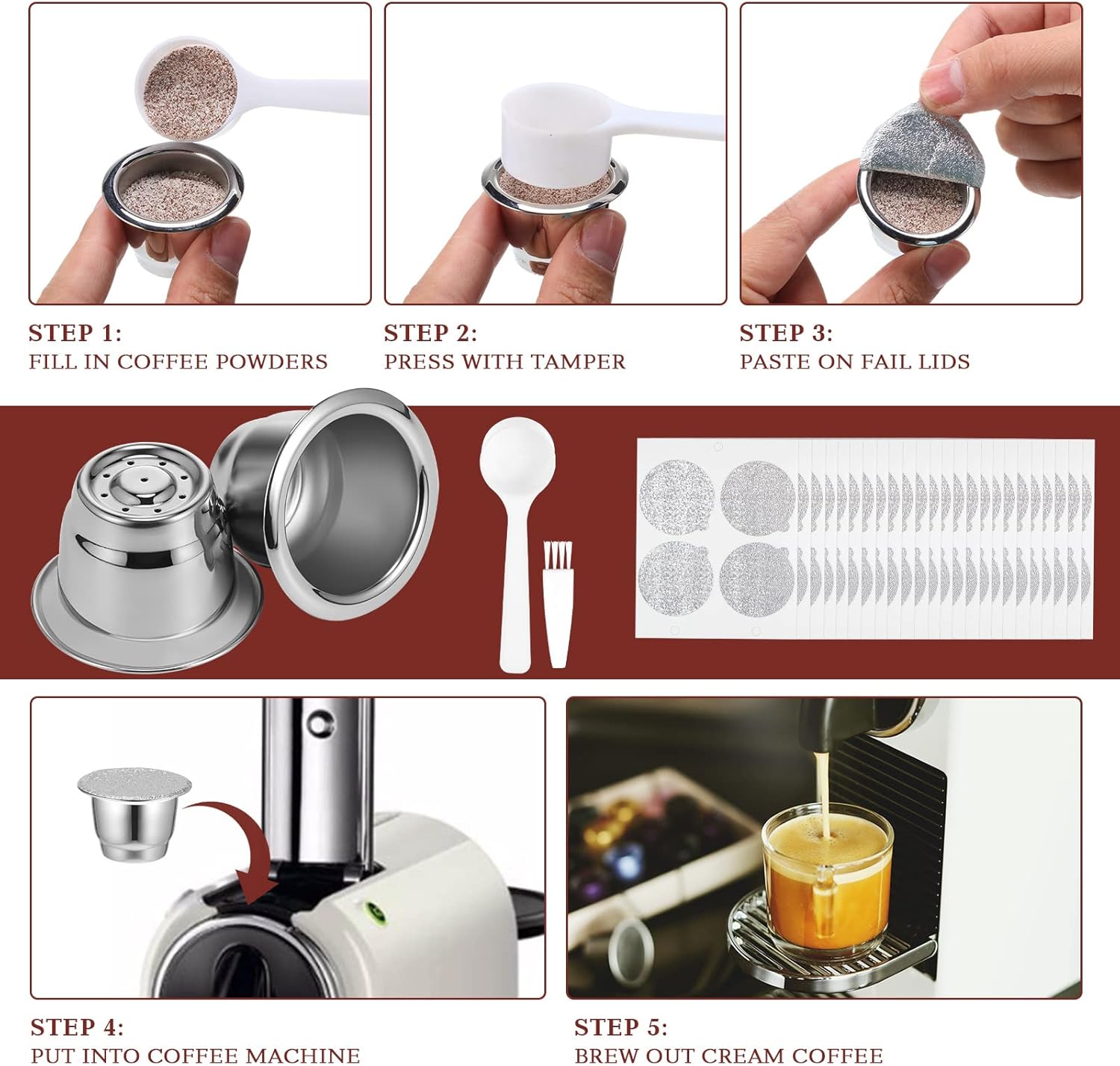 STEP 1:
FILL IN COFFEE POWDERS

STEP 2:
PRESS WITH TAMPER

STEP 3:
PASTE ON FAIL LIDS

STEP 4:
PUT INTO COFFEE MACHINE

STEP 5:
BREW OUT CREAM COFFEE