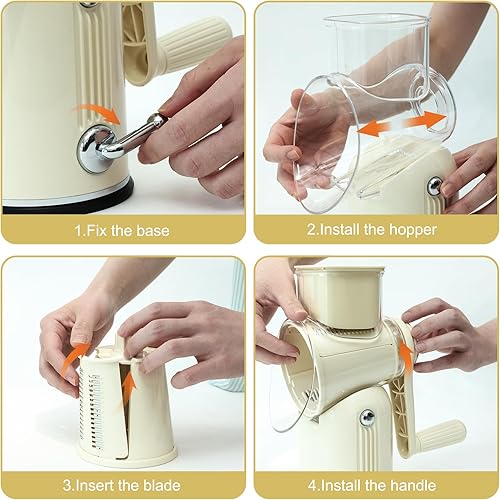 1.Fix the base

2.Install the hopper

3.Insert the blade

4.Install the handle