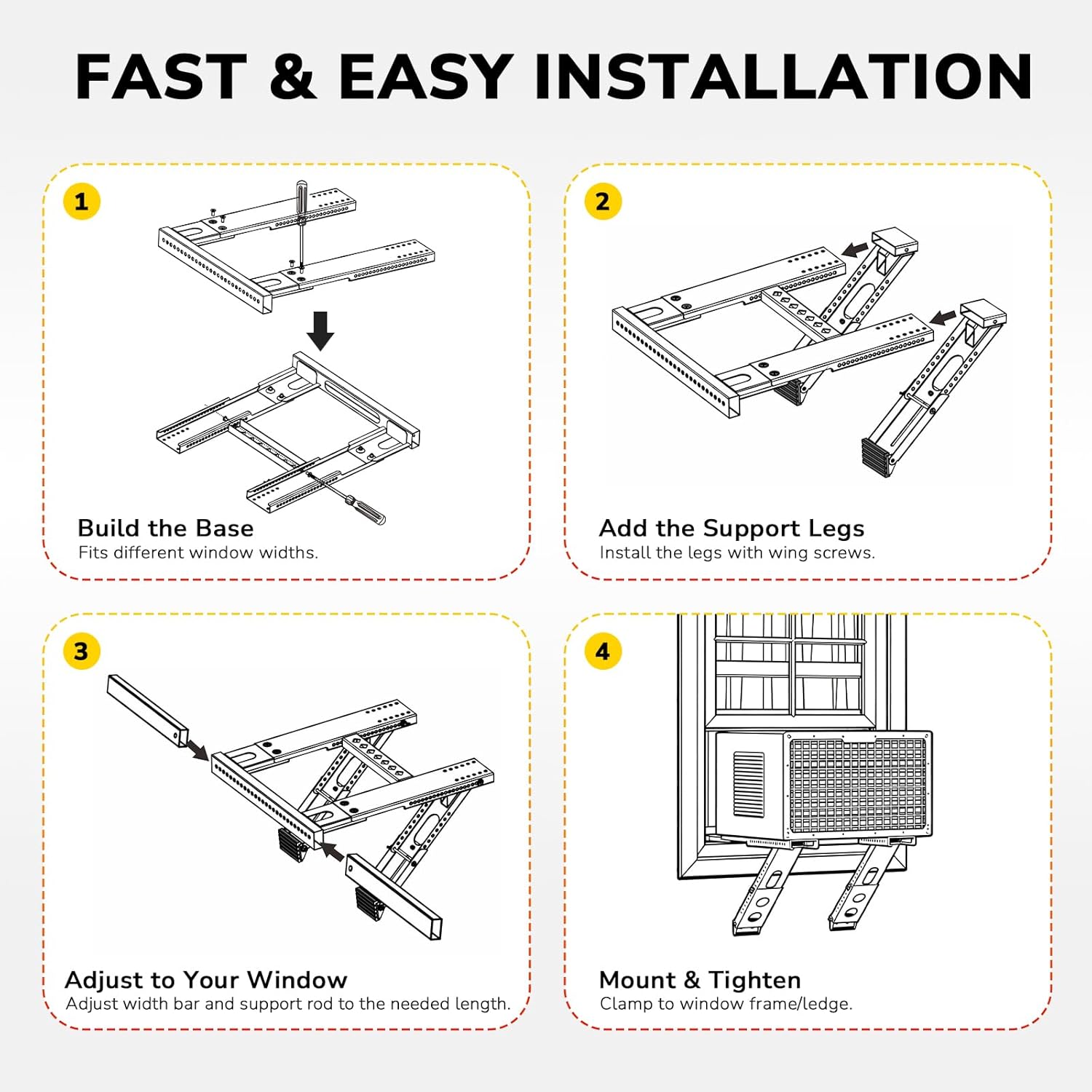 FAST & EASY INSTALLATION

1

Build the Base
Fits different window widths.

2

Add the Support Legs
Install the legs with wing screws.

3

Adjust to Your Window
Adjust width bar and support rod to the needed length.

4

Mount & Tighten
Clamp to window frame/ledge.