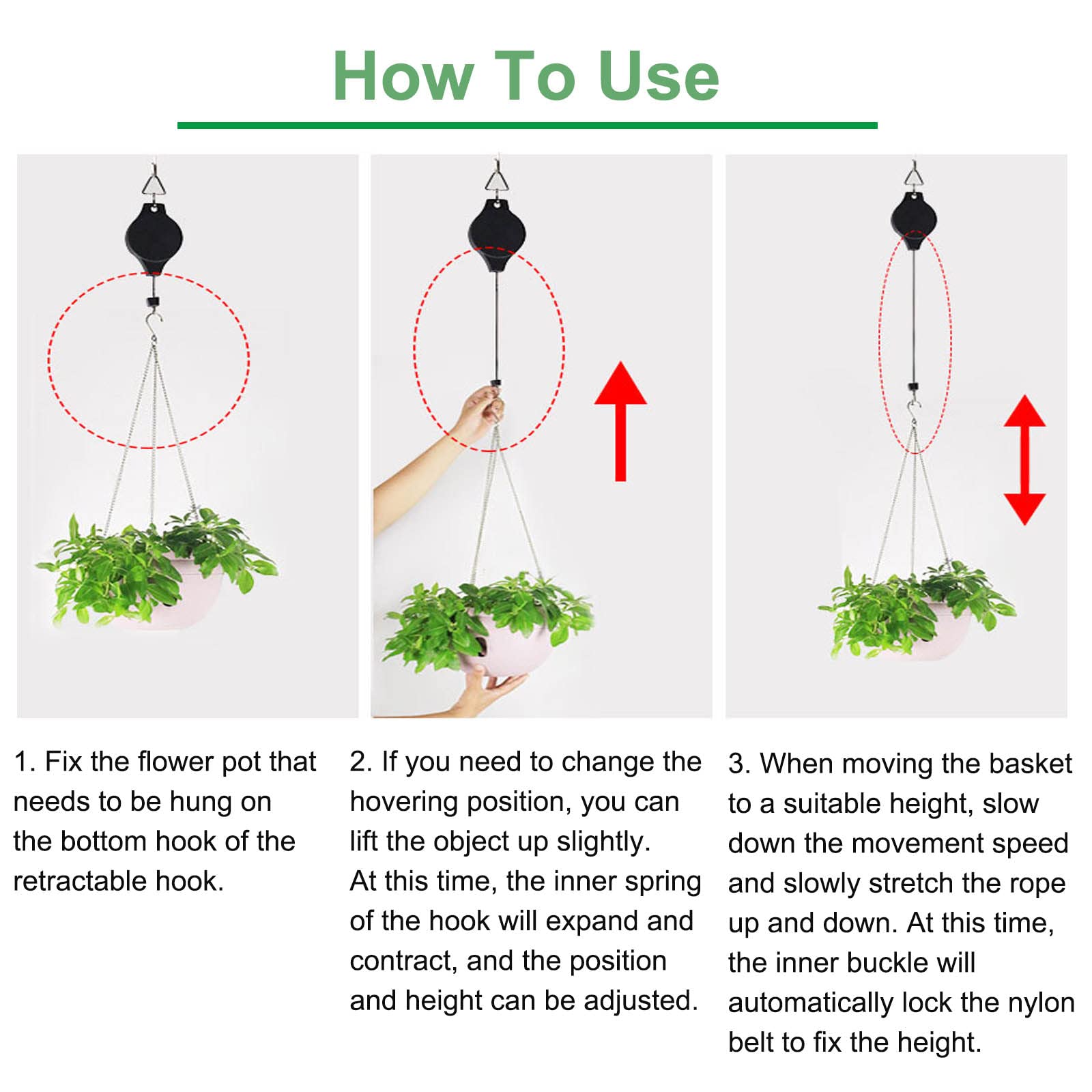 How To Use

1. Fix the flower pot that needs to be hung on the bottom hook of the retractable hook.

2. If you need to change the hovering position, you can lift the object up slightly.
At this time, the inner spring of the hook will expand and contract, and the position and height can be adjusted.

3. When moving the basket to a suitable height, slow down the movement speed and slowly stretch the rope up and down. At this time, the inner buckle will automatically lock the nylon belt to fix the height.