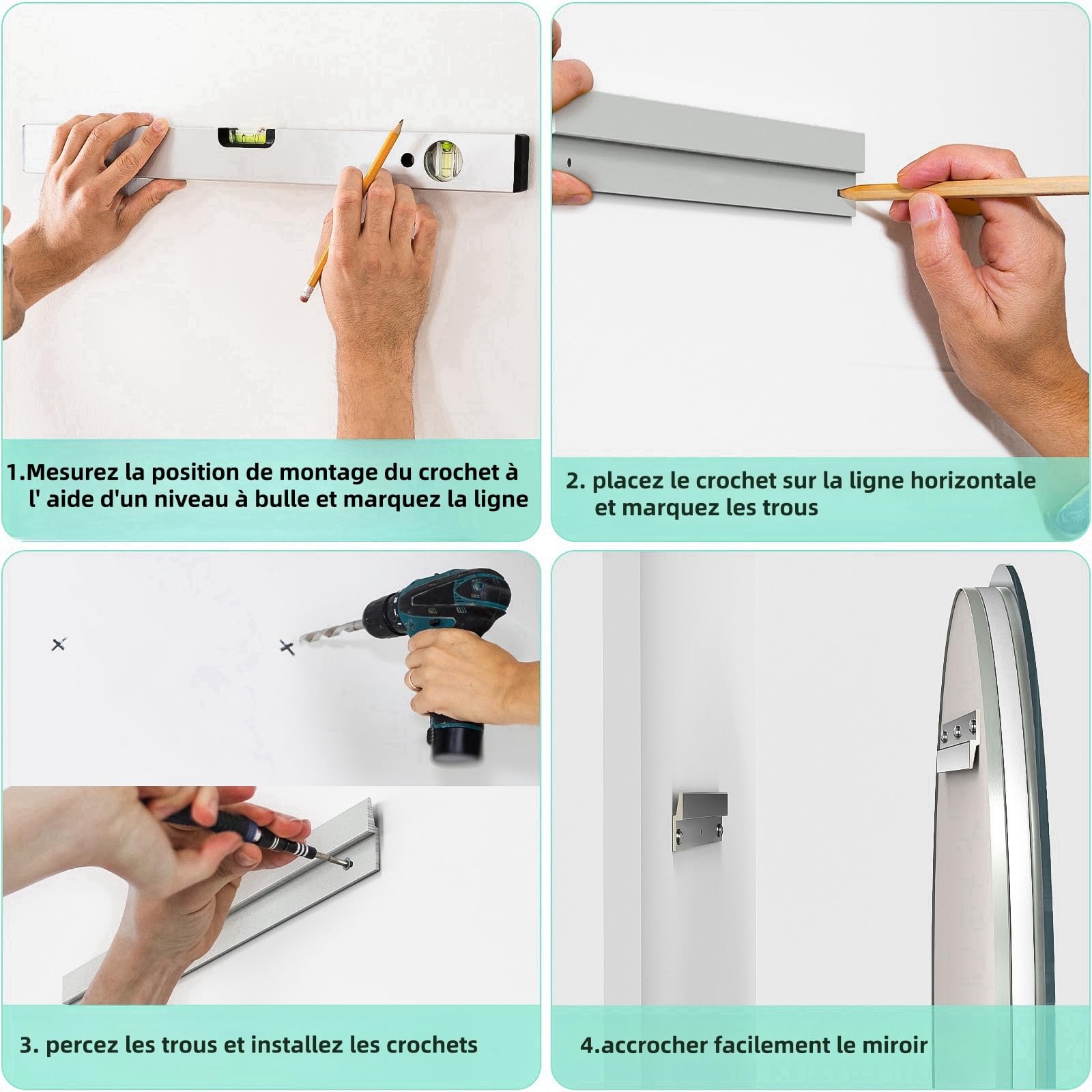 1.Mesurez la position de montage du crochet à l' aide d'un niveau à bulle et marquez la ligne

2. placez le crochet sur la ligne horizontale et marquez les trous

3. percez les trous et installez les crochets

4.accrocher facilement le miroir