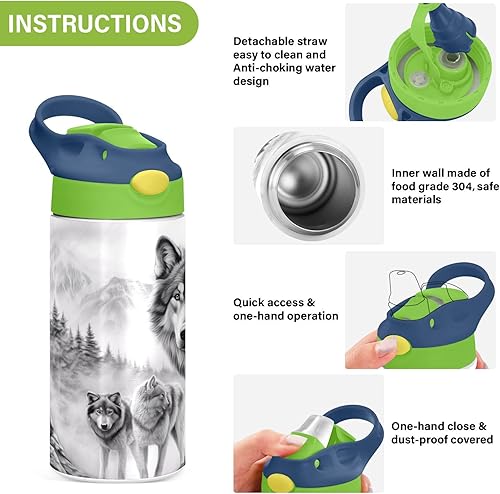 INSTRUCTIONS

Detachable straw easy to clean and Anti-choking water design

Inner wall made of food grade 304, safe materials

Quick access & one-hand operation

One-hand close & dust-proof covered