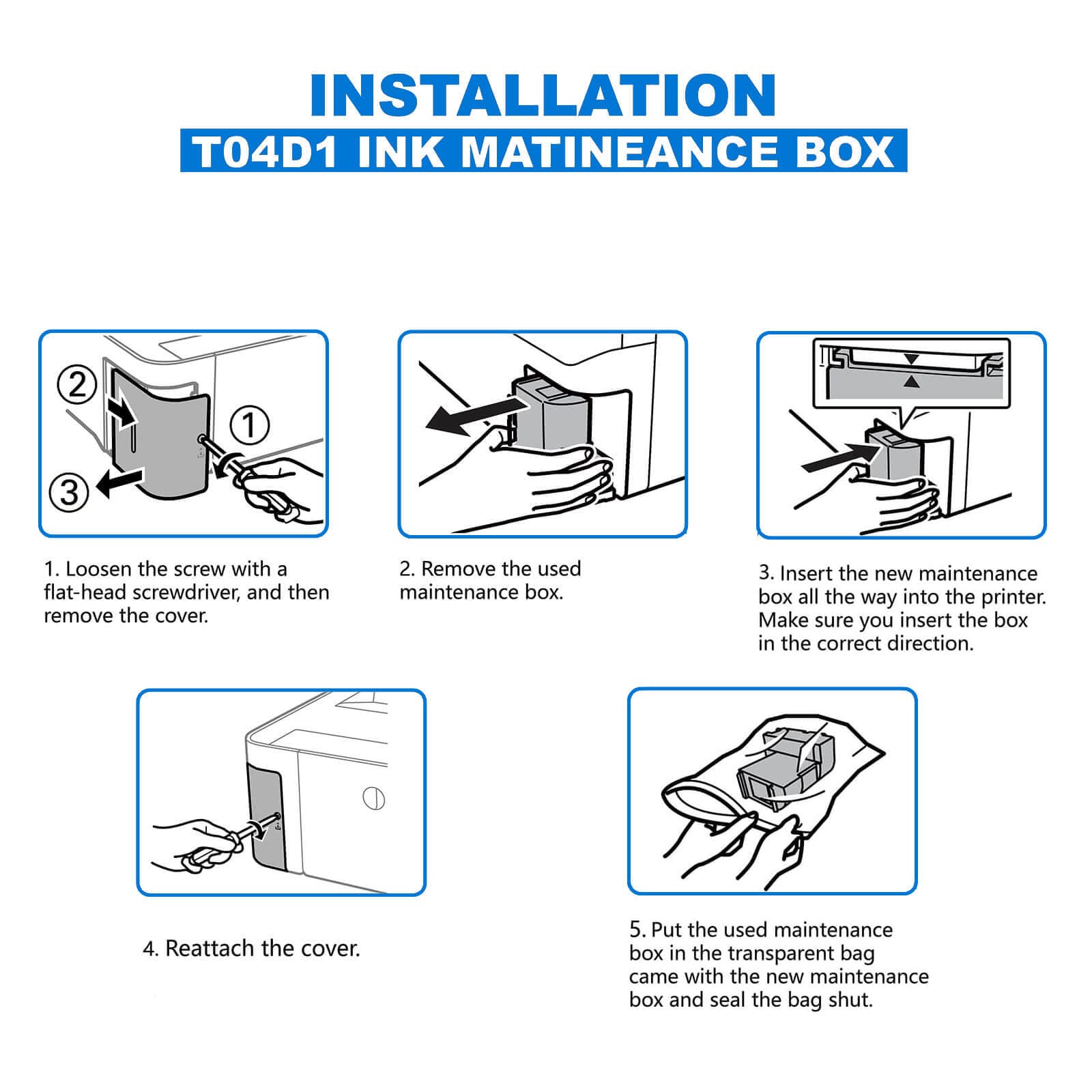 INSTALLATION

T04D1 INK MATINEANCE BOX

②

①

③

1. Loosen the screw with a flat-head screwdriver, and then remove the cover.

2. Remove the used maintenance box.

3. Insert the new maintenance box all the way into the printer. Make sure you insert the box in the correct direction.

4. Reattach the cover.

5. Put the used maintenance box in the transparent bag came with the new maintenance box and seal the bag shut.