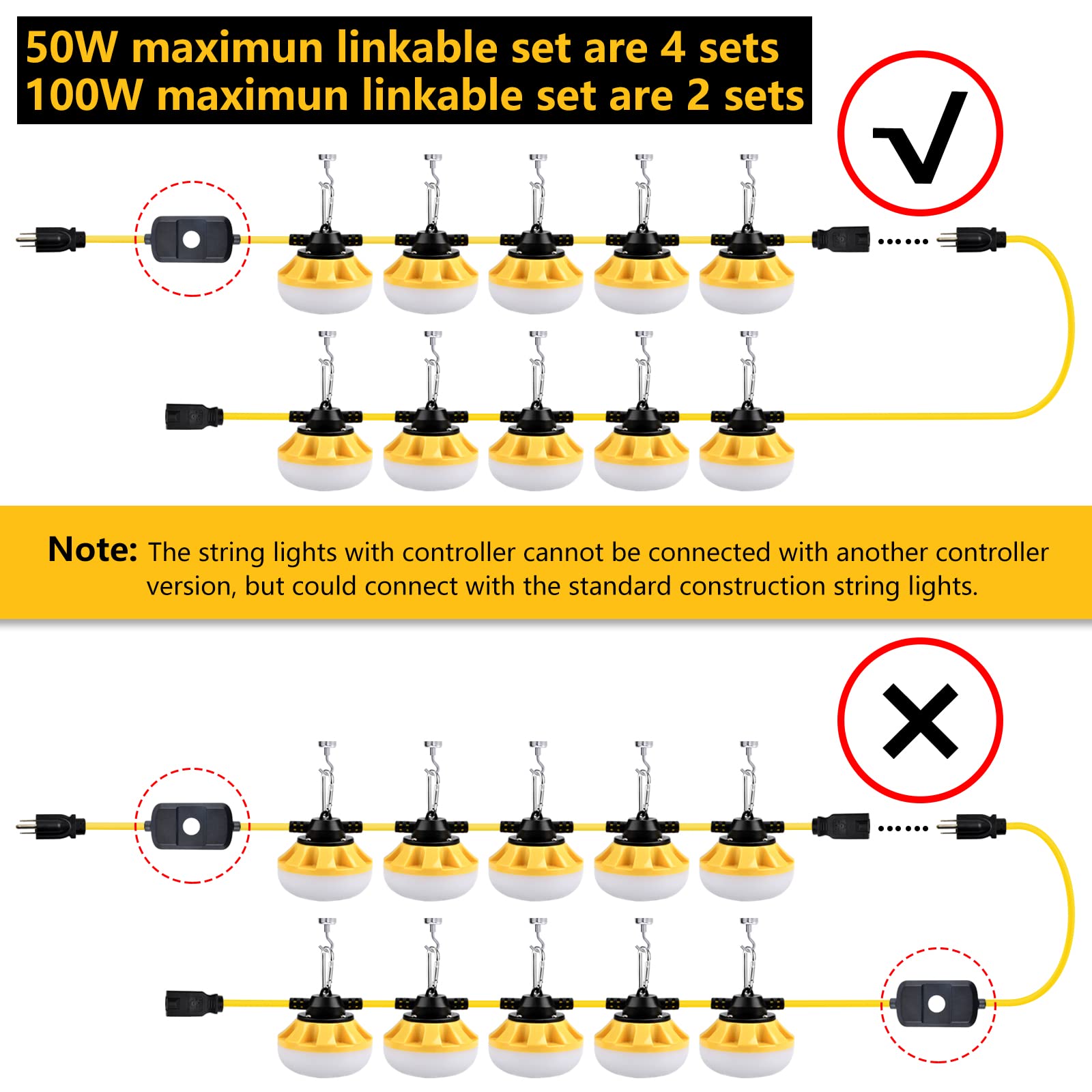 50W maximun linkable set are 4 sets
100W maximun linkable set are 2 sets

√

Note: The string lights with controller cannot be connected with another controller version, but could connect with the standard construction string lights.

×