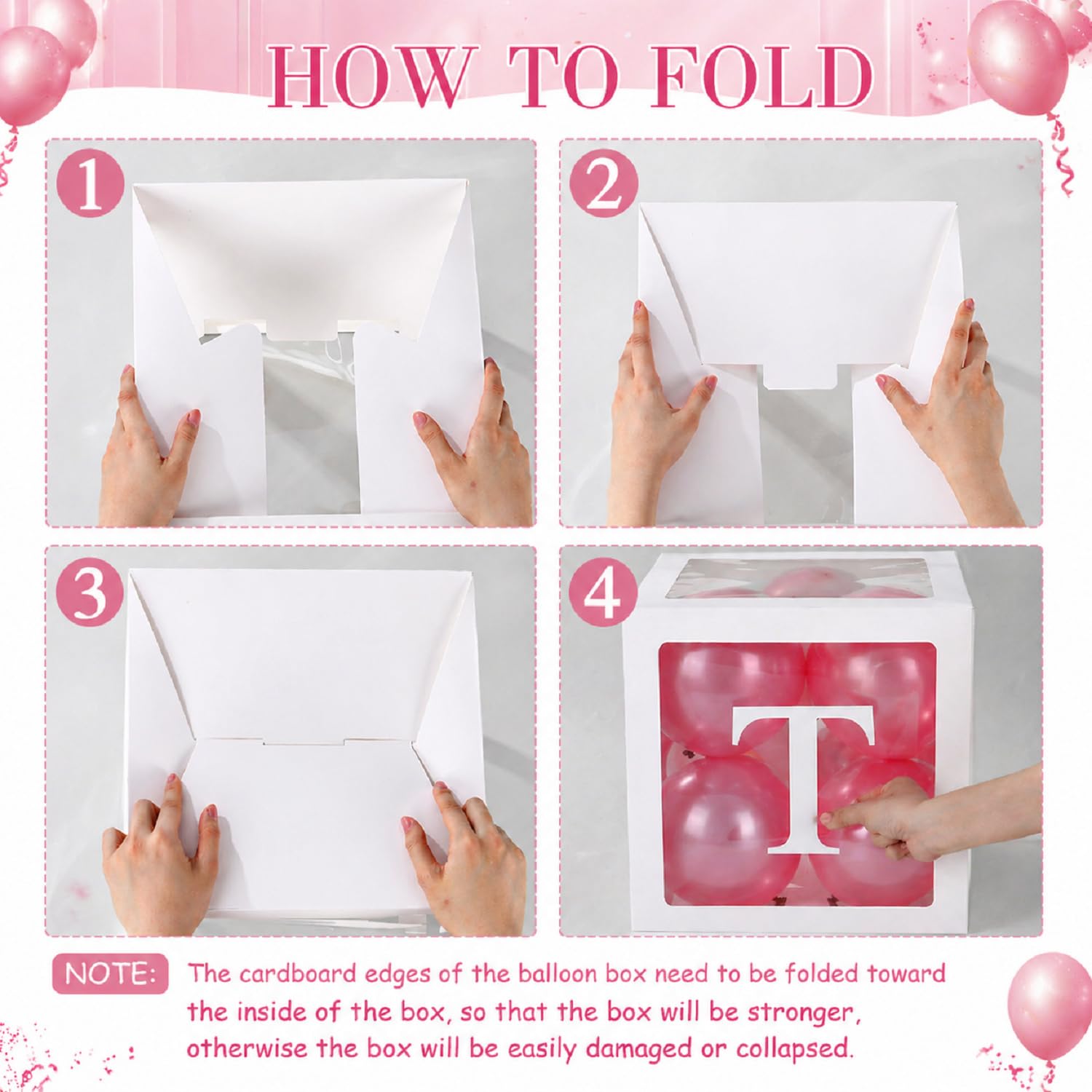 HOW TO FOLD

1

2

3

4

T

NOTE: The cardboard edges of the balloon box need to be folded toward the inside of the box, so that the box will be stronger, otherwise the box will be easily damaged or collapsed.