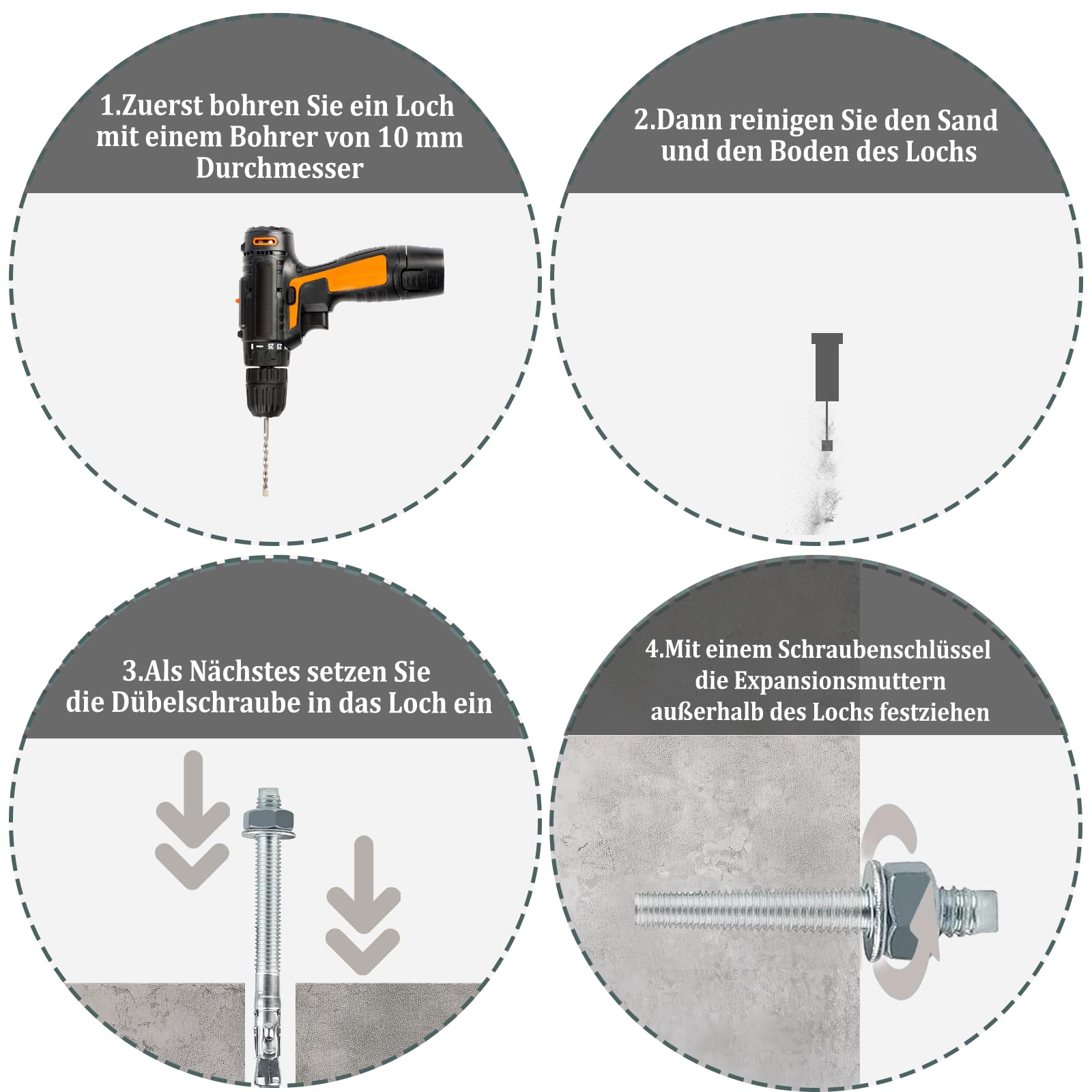 1.Zuerst bohren Sie ein Loch mit einem Bohrer von 10 mm Durchmesser

2.Dann reinigen Sie den Sand und den Boden des Lochs

3.Als Nächstes setzen Sie die Dübelschraube in das Loch ein

4.Mit einem Schraubenschlüssel die Expansionsmuttern außerhalb des Lochs festziehen