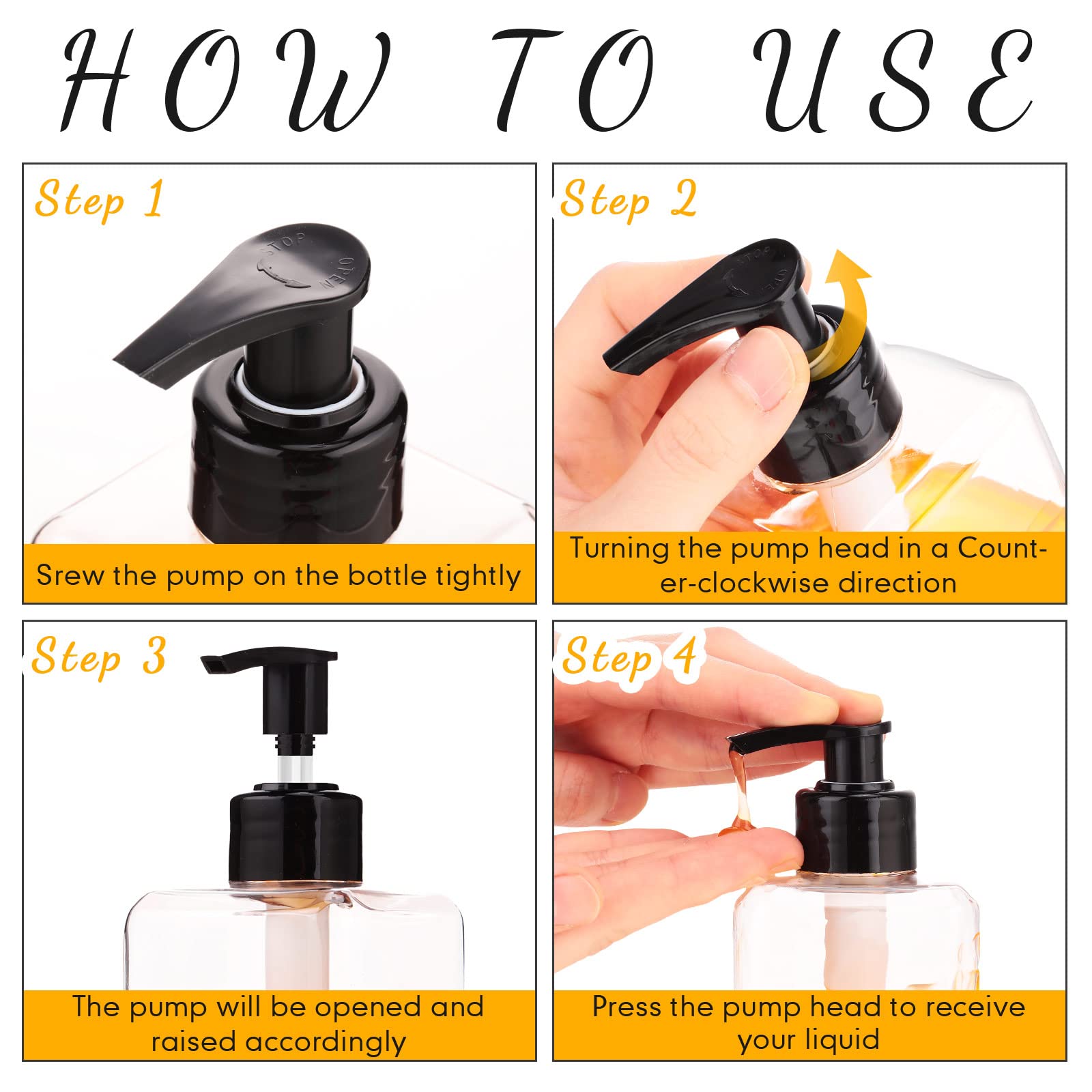 HOW TO USE

Step 1

STOP OPEN

Srew the pump on the bottle tightly

Step 2

STOP OPEN

Turning the pump head in a Counter-clockwise direction

Step 3

The pump will be opened and raised accordingly

Step 4

Press the pump head to receive your liquid