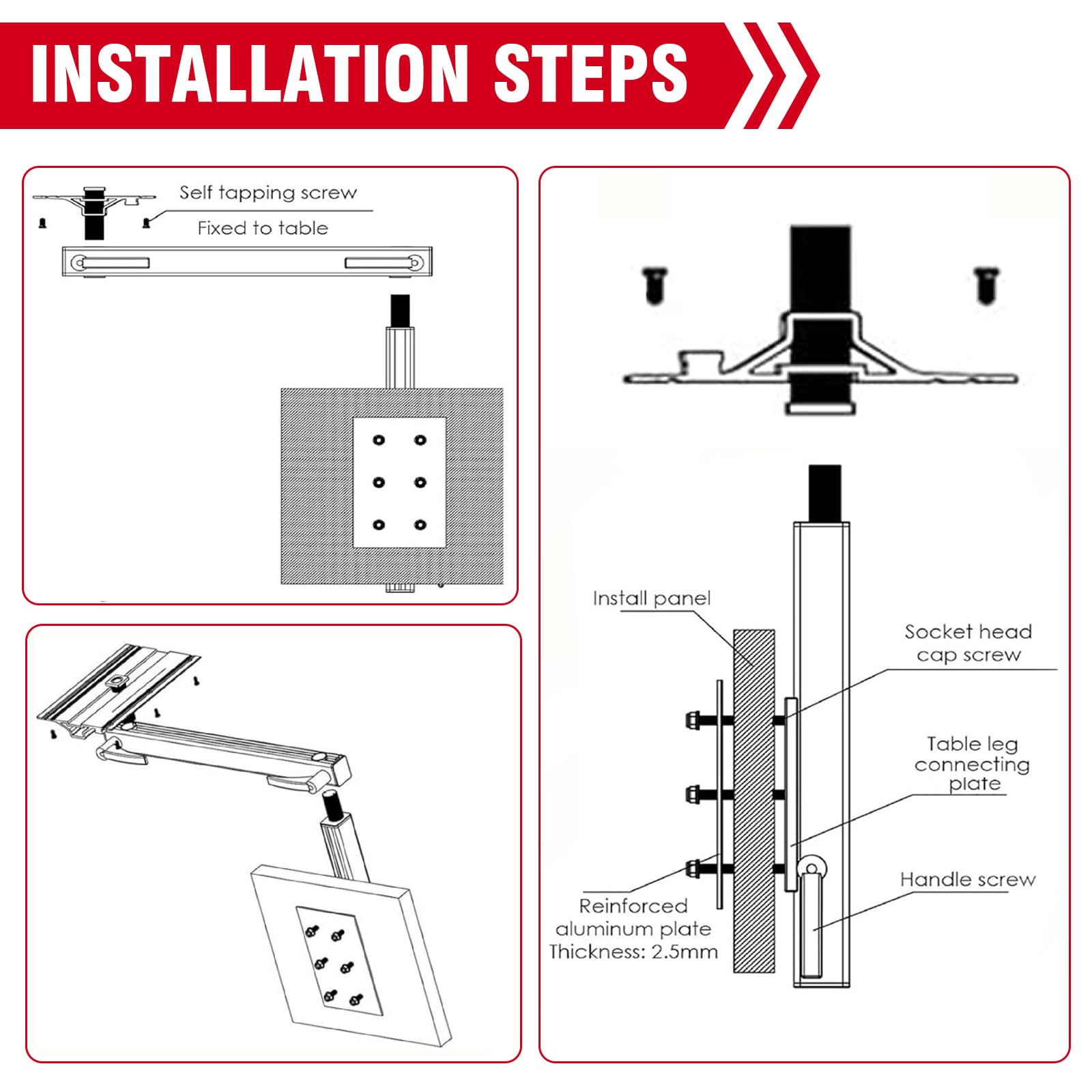 INSTALLATION STEPS

Self tapping screw

Fixed to table

Install panel

Socket head cap screw

Table leg connecting plate

Handle screw

Reinforced aluminum plate Thickness: 2.5mm