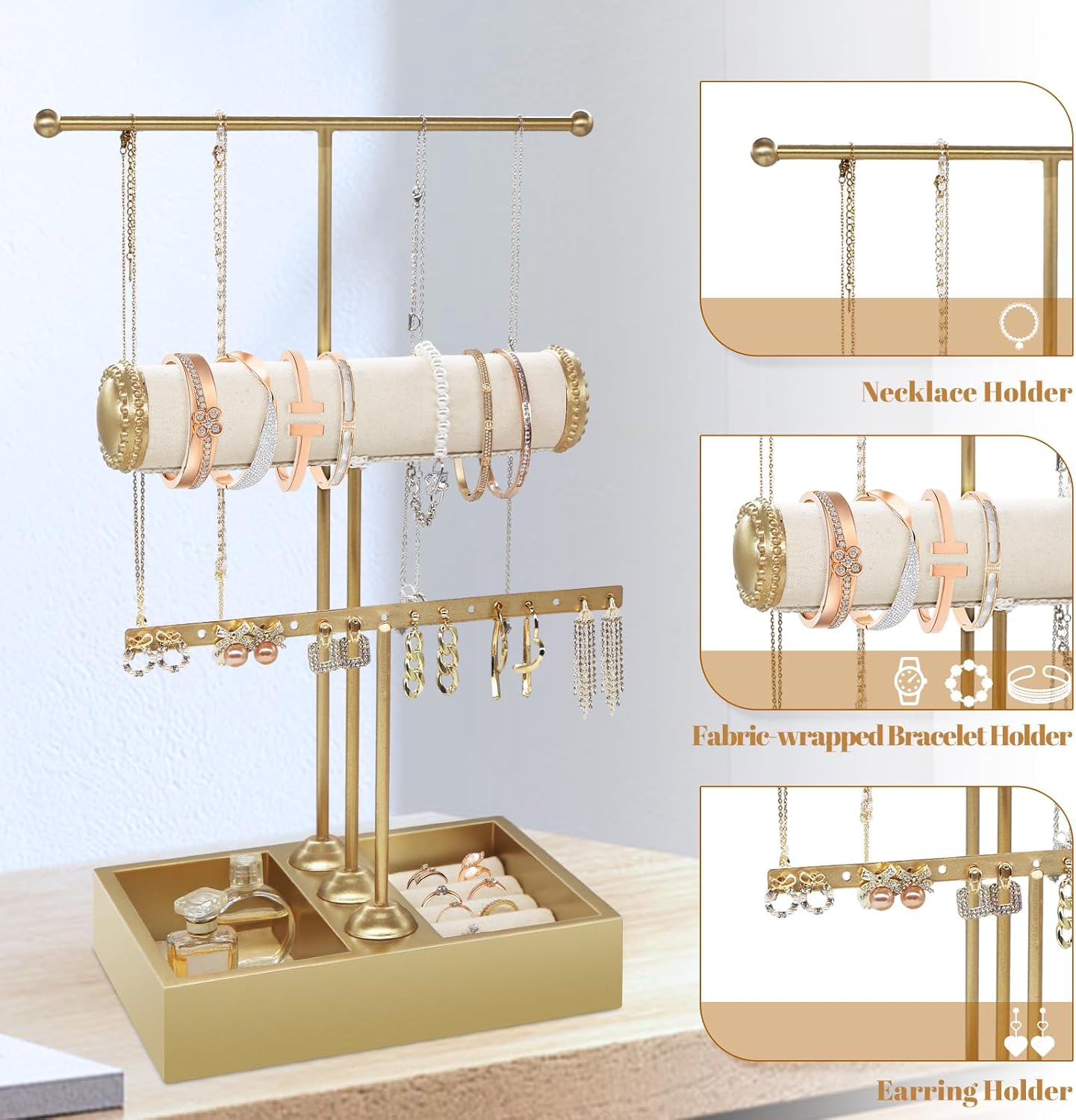 Necklace Holder

Fabric-wrapped Bracelet Holder

Earring Holder