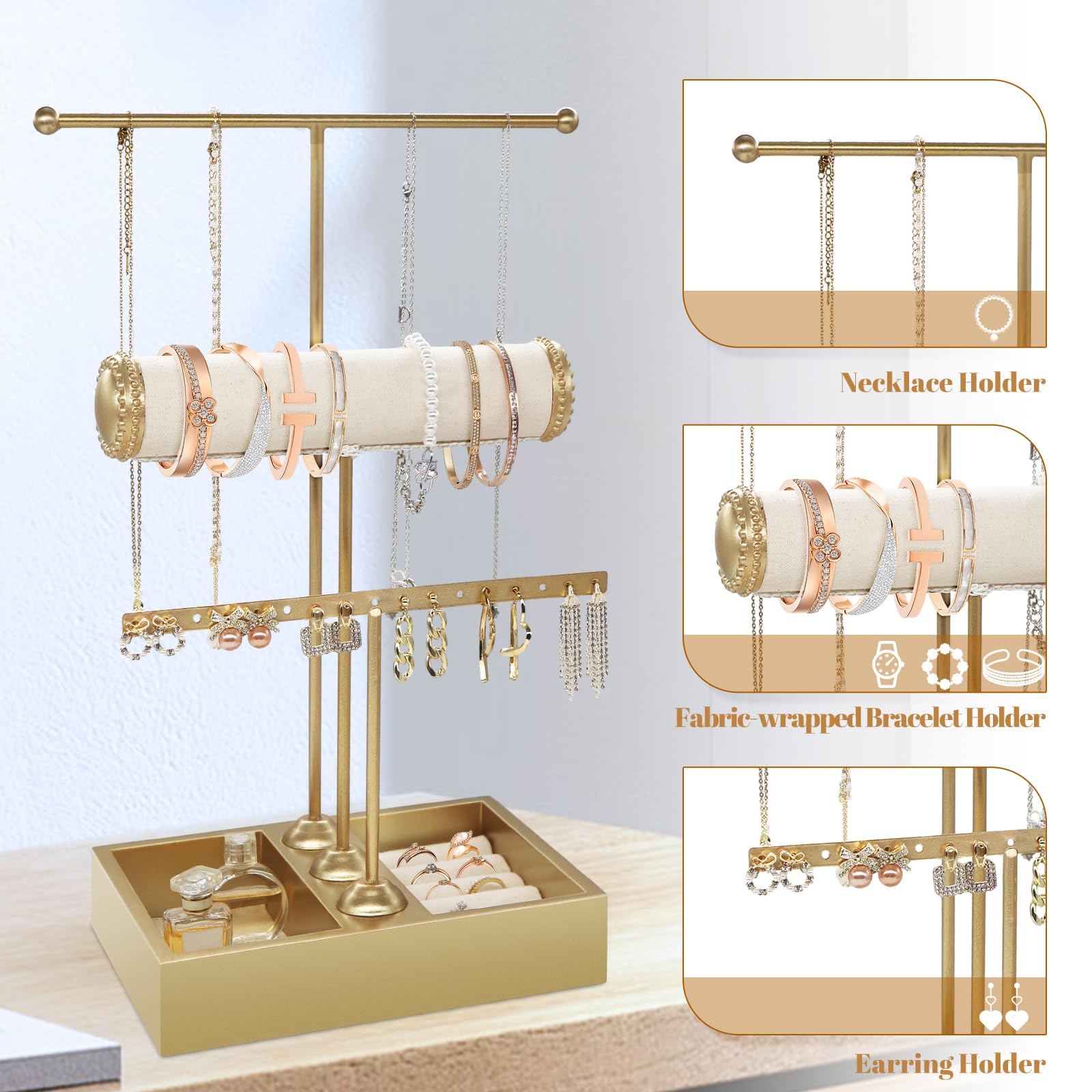 Necklace Holder

Fabric-wrapped Bracelet Holder

Earring Holder