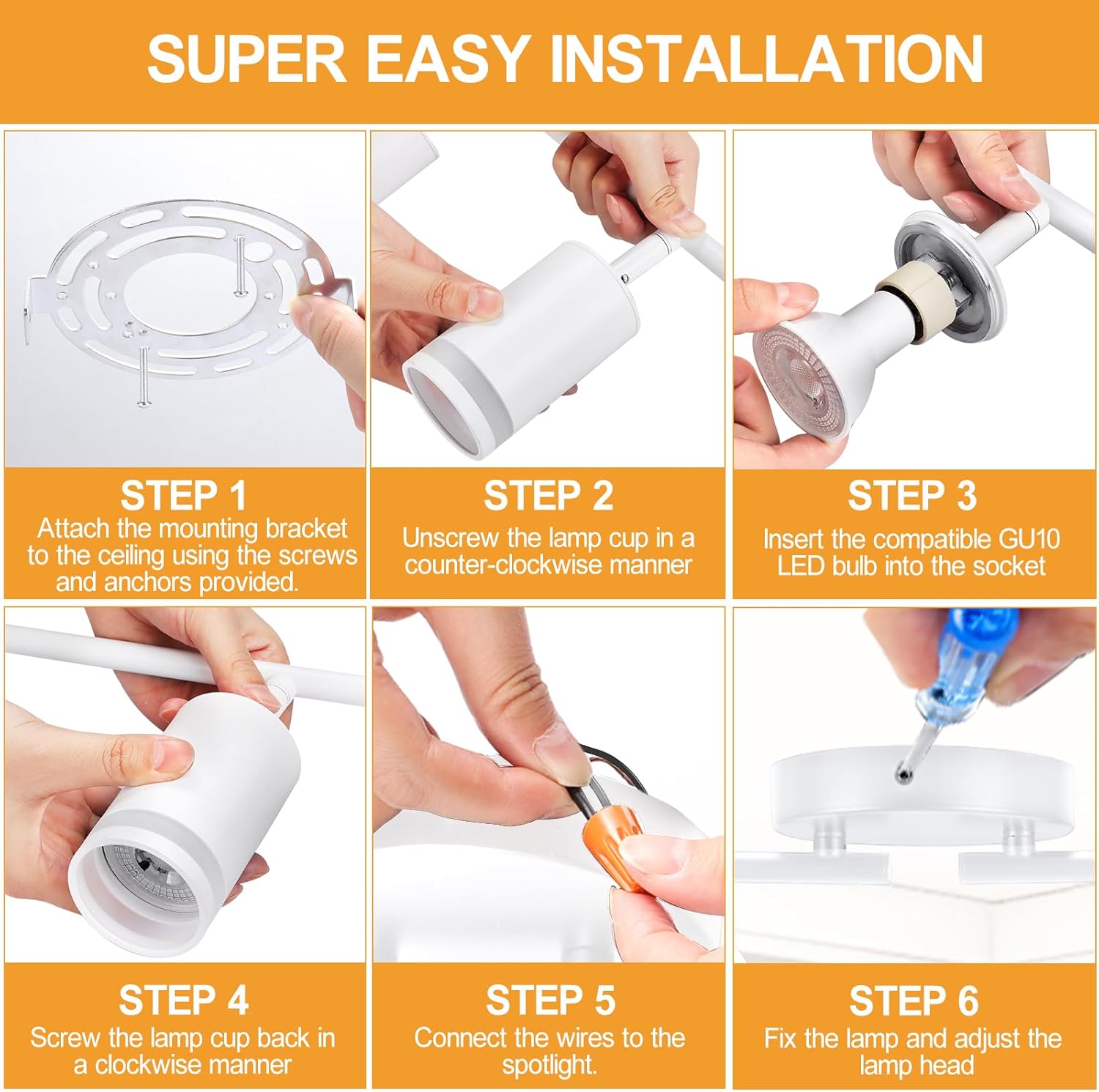 SUPER EASY INSTALLATION

STEP 1
Attach the mounting bracket to the ceiling using the screws and anchors provided.

STEP 2
Unscrew the lamp cup in a counter-clockwise manner

STEP 3
Insert the compatible GU10 LED bulb into the socket

STEP 4
Screw the lamp cup back in a clockwise manner

STEP 5
Connect the wires to the spotlight.

STEP 6
Fix the lamp and adjust the lamp head