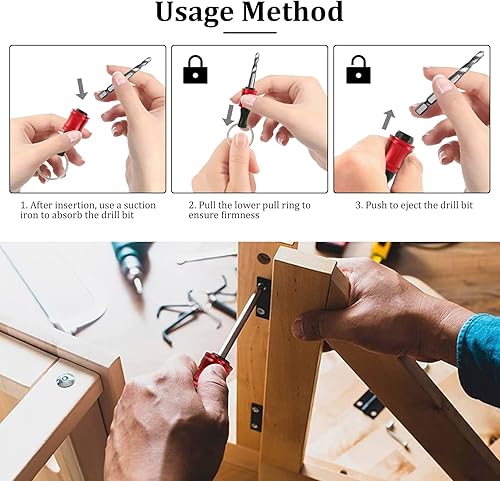 Usage Method

1. After insertion, use a suction iron to absorb the drill bit

2. Pull the lower pull ring to ensure firmness

3. Push to eject the drill bit