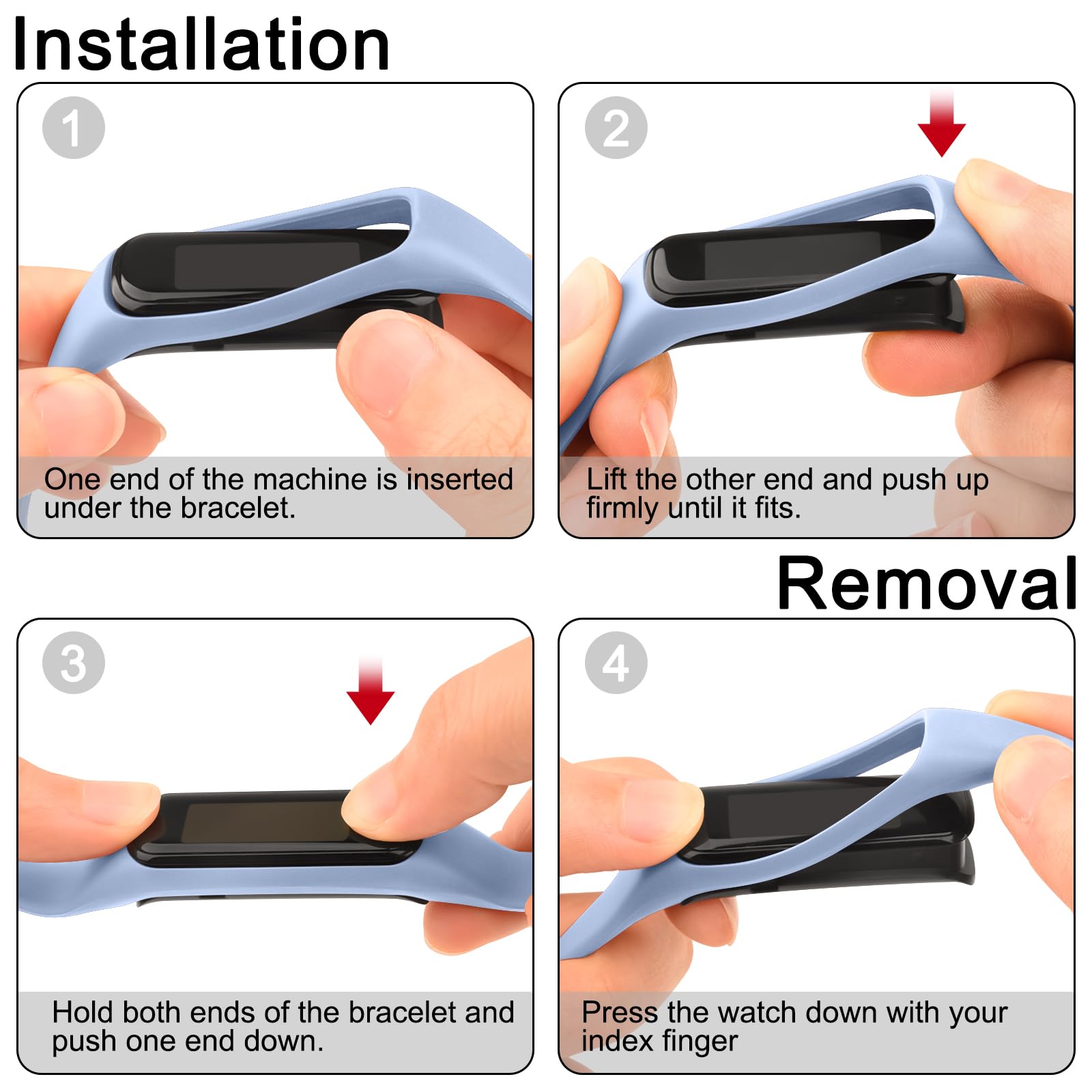 Installation

1

One end of the machine is inserted under the bracelet.

2

Lift the other end and push up firmly until it fits.

Removal

3

Hold both ends of the bracelet and push one end down.

4

Press the watch down with your index finger