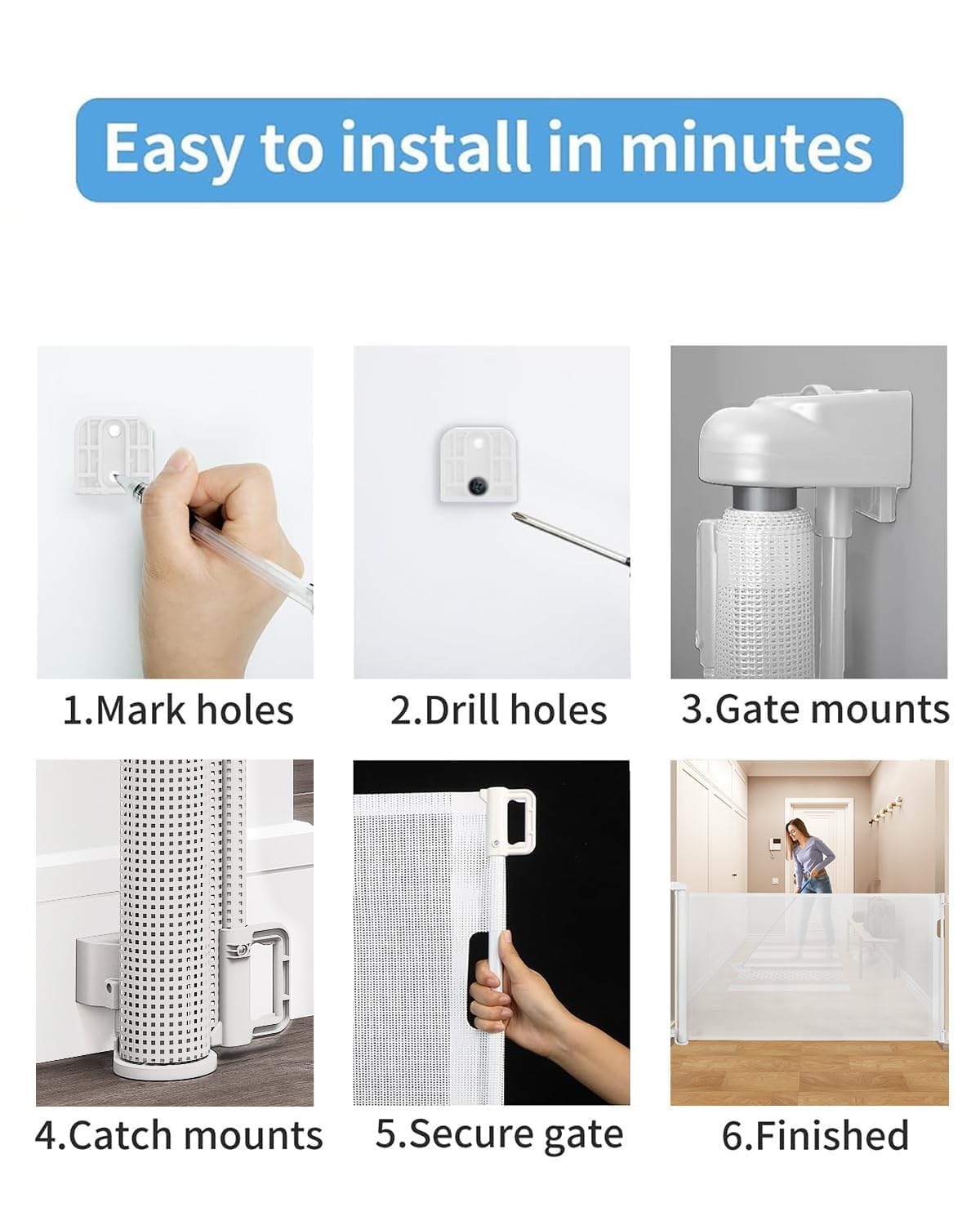 Easy to install in minutes

1.Mark holes

2.Drill holes

3.Gate mounts

4.Catch mounts

5.Secure gate

6.Finished