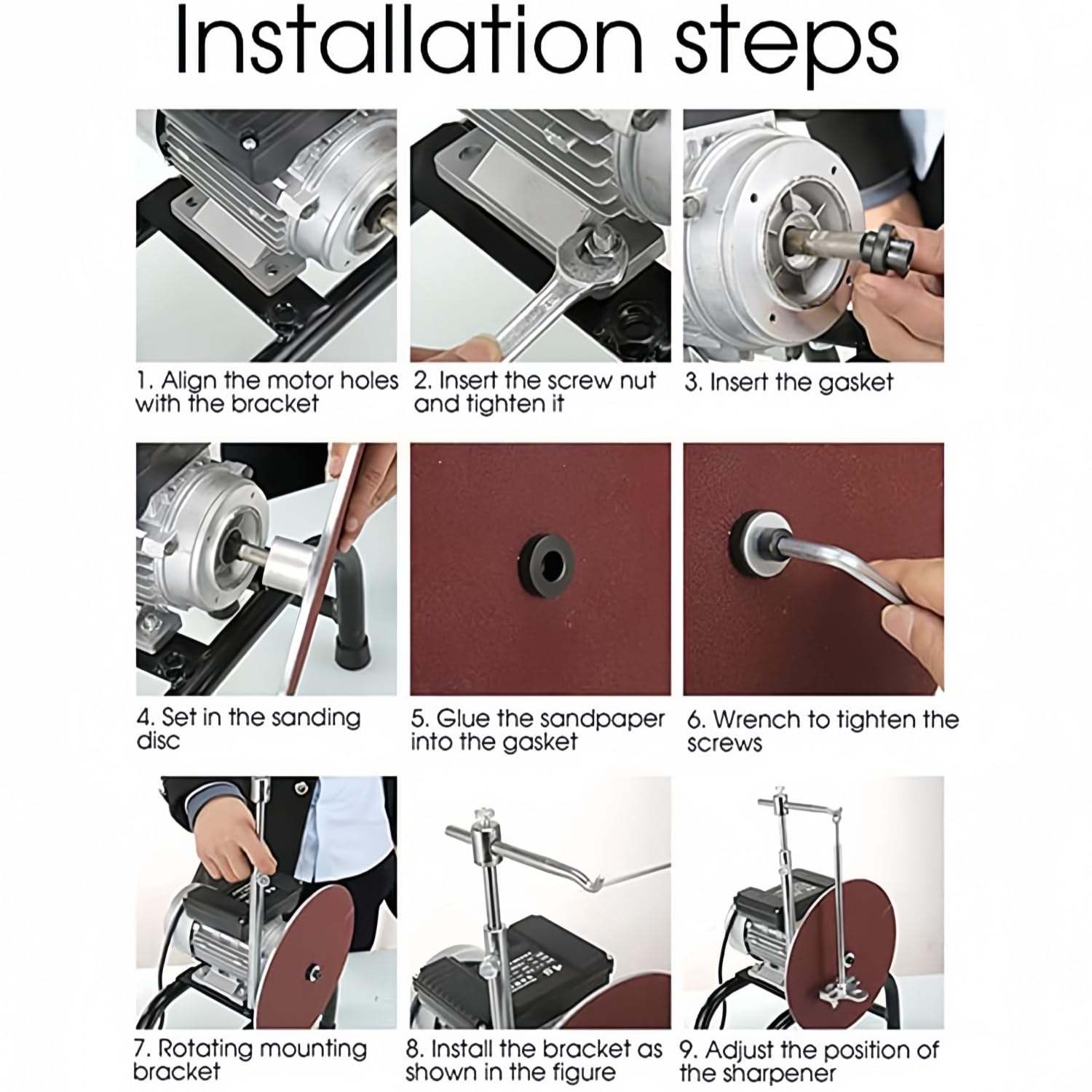 Installation steps

1. Align the motor holes with the bracket

2. Insert the screw nut and tighten it

3. Insert the gasket

4. Set in the sanding disc

5. Glue the sandpaper into the gasket

6. Wrench to tighten the screws

7. Rotating mounting bracket

8. Install the bracket as shown in the figure

9. Adjust the position of the sharpener