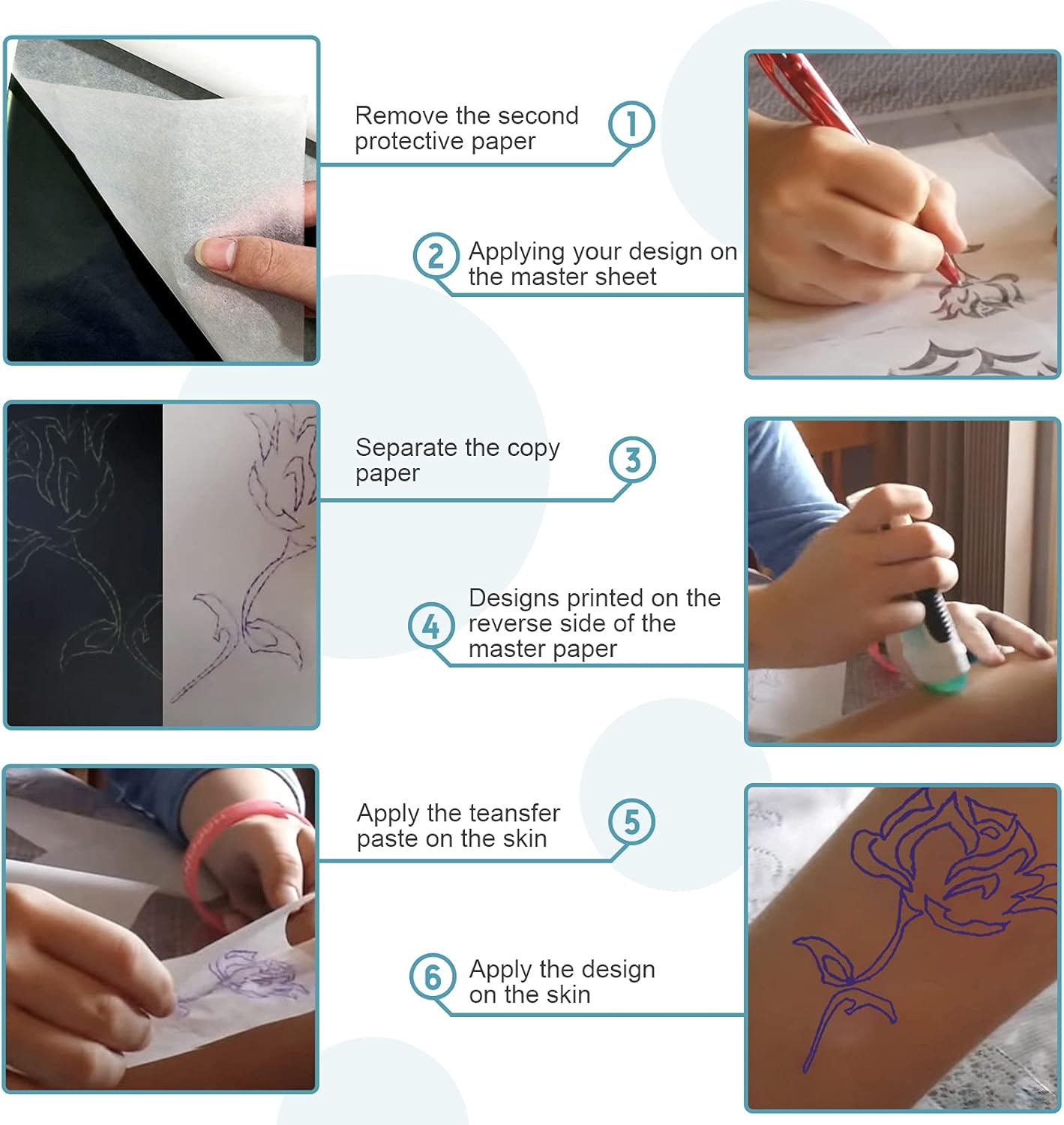 Remove the second protective paper
1

2
Applying your design on the master sheet

Separate the copy paper
3

4
Designs printed on the reverse side of the master paper

Apply the teansfer paste on the skin
5

6
Apply the design on the skin