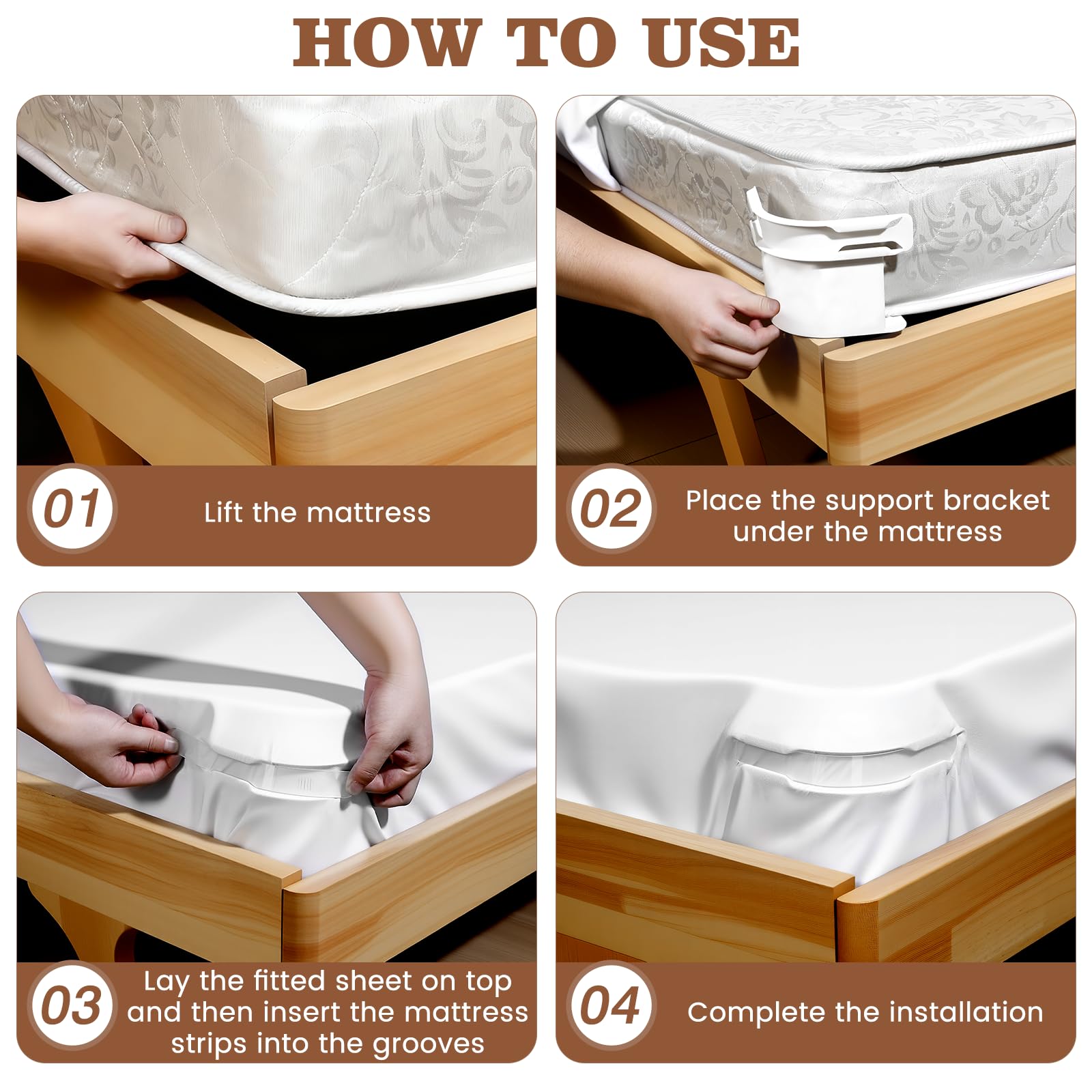 HOW TO USE

01 Lift the mattress

02 Place the support bracket under the mattress

03 Lay the fitted sheet on top and then insert the mattress strips into the grooves

04 Complete the installation