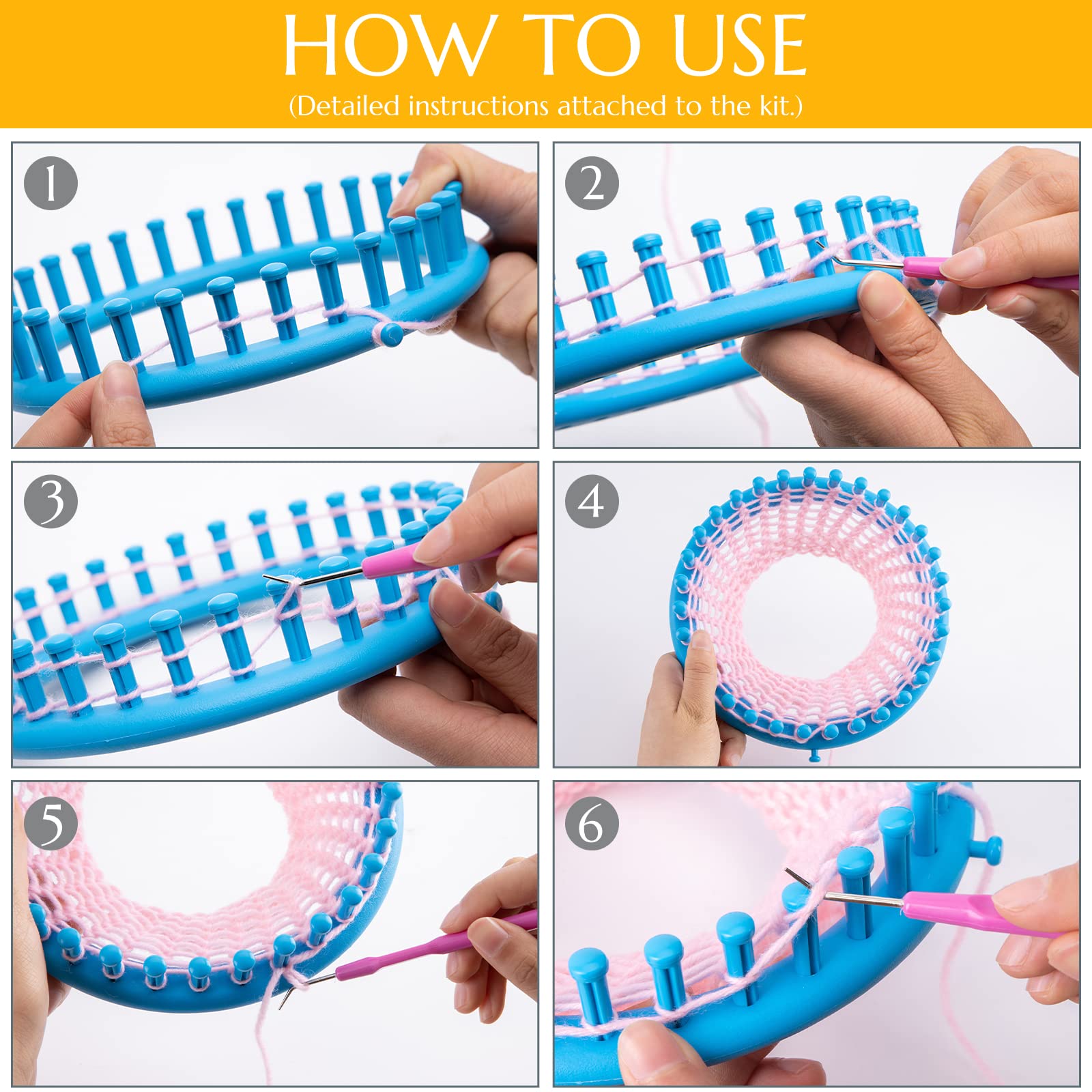 HOW TO USE
(Detailed instructions attached to the kit.)

1

2

3

4

5

6