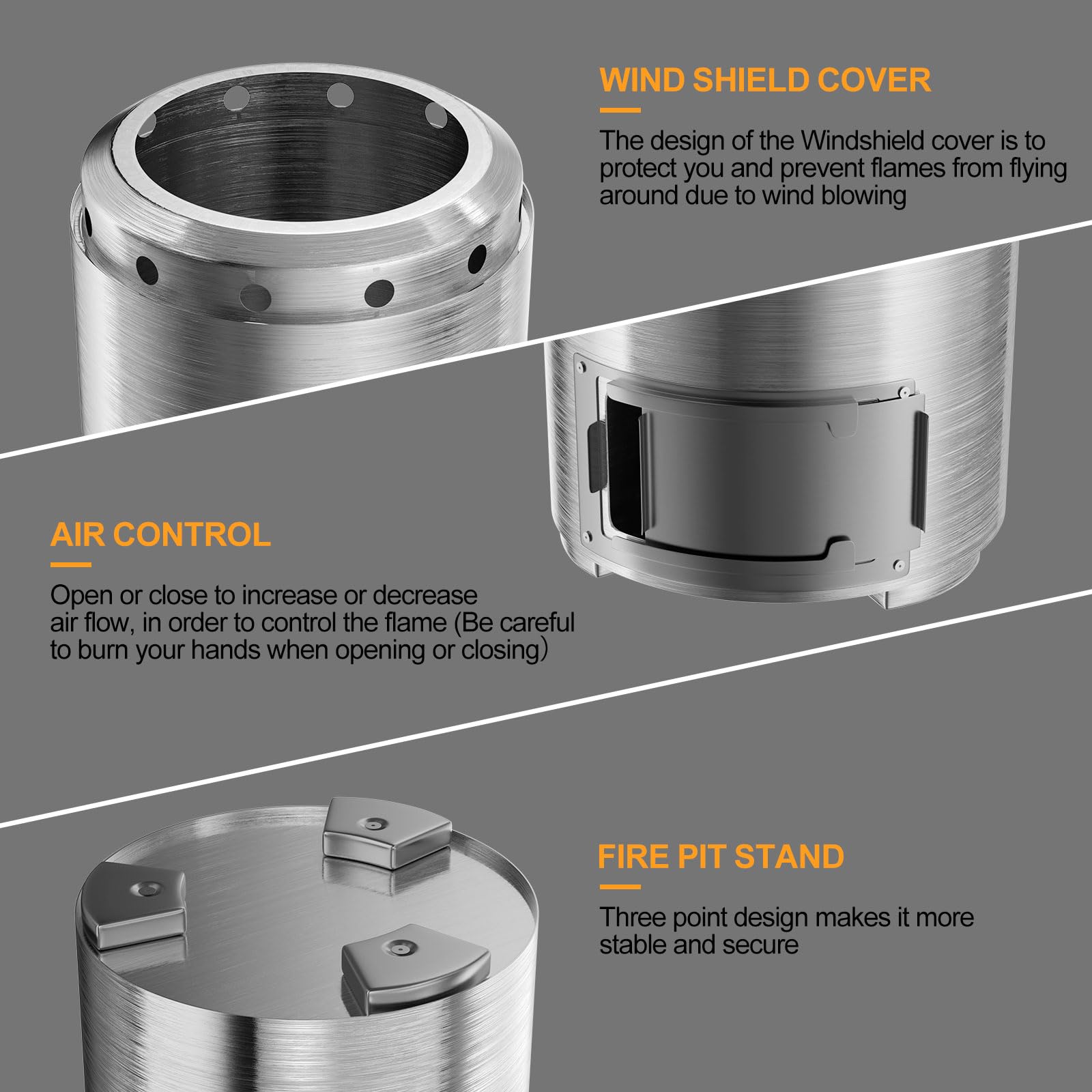 WIND SHIELD COVER

The design of the Windshield cover is to protect you and prevent flames from flying around due to wind blowing

AIR CONTROL

Open or close to increase or decrease air flow, in order to control the flame (Be careful to burn your hands when opening or closing)

FIRE PIT STAND

Three point design makes it more stable and secure