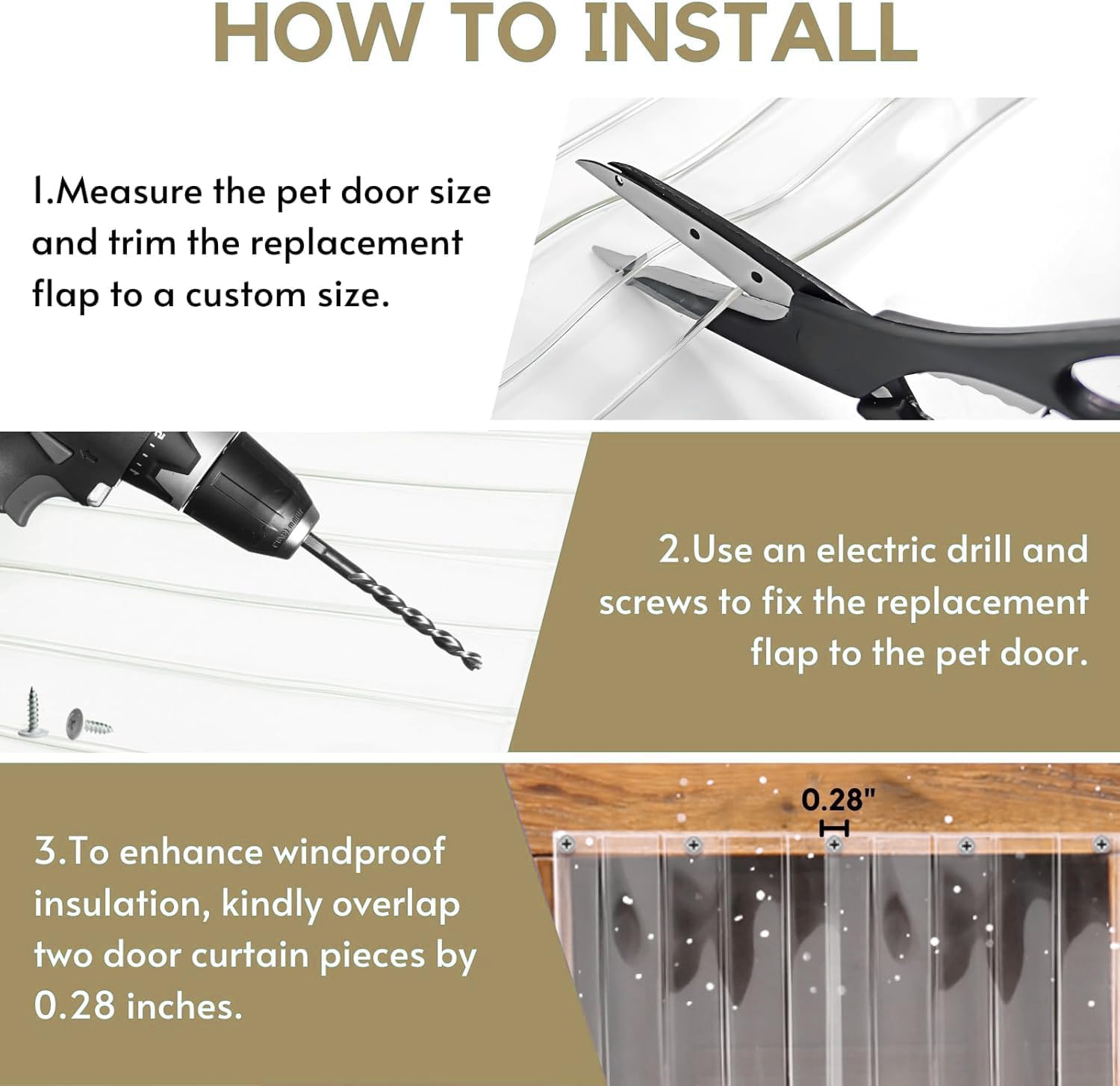 HOW TO INSTALL

1.Measure the pet door size and trim the replacement flap to a custom size.

2.Use an electric drill and screws to fix the replacement flap to the pet door.

3.To enhance windproof insulation, kindly overlap two door curtain pieces by 0.28 inches.

0.28"