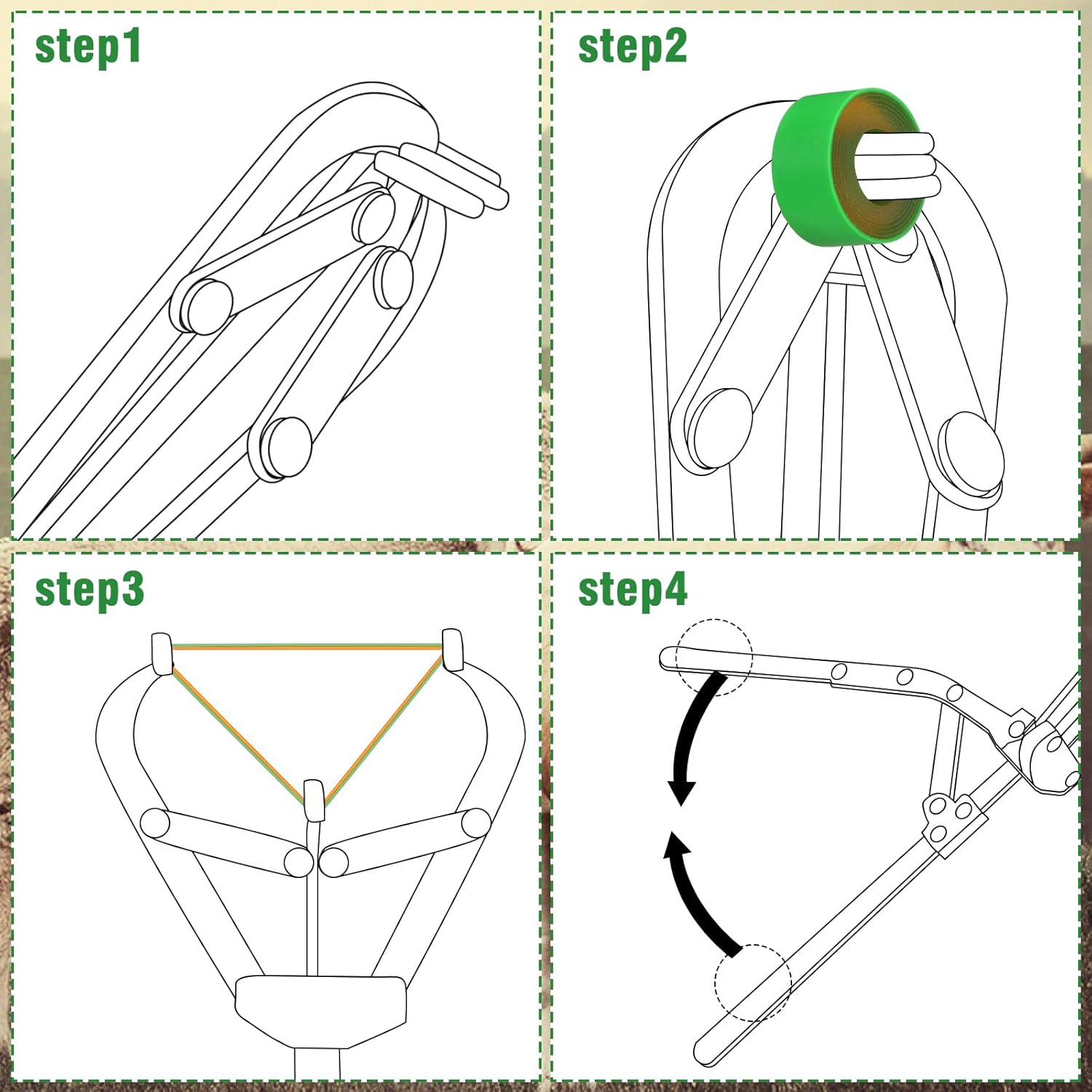 step1

step2

step3

step4