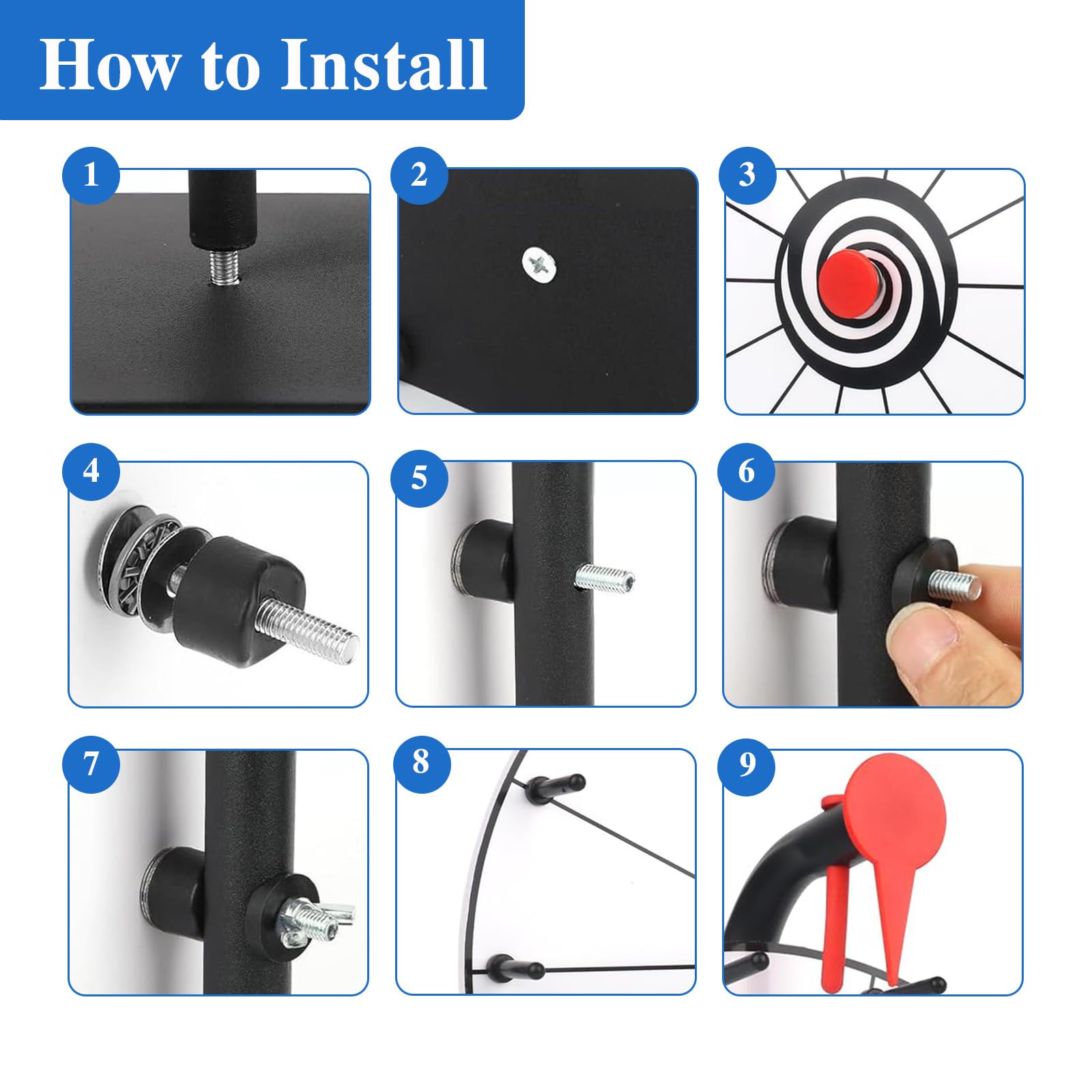 How to Install

1

2

3

4

5

6

7

8

9