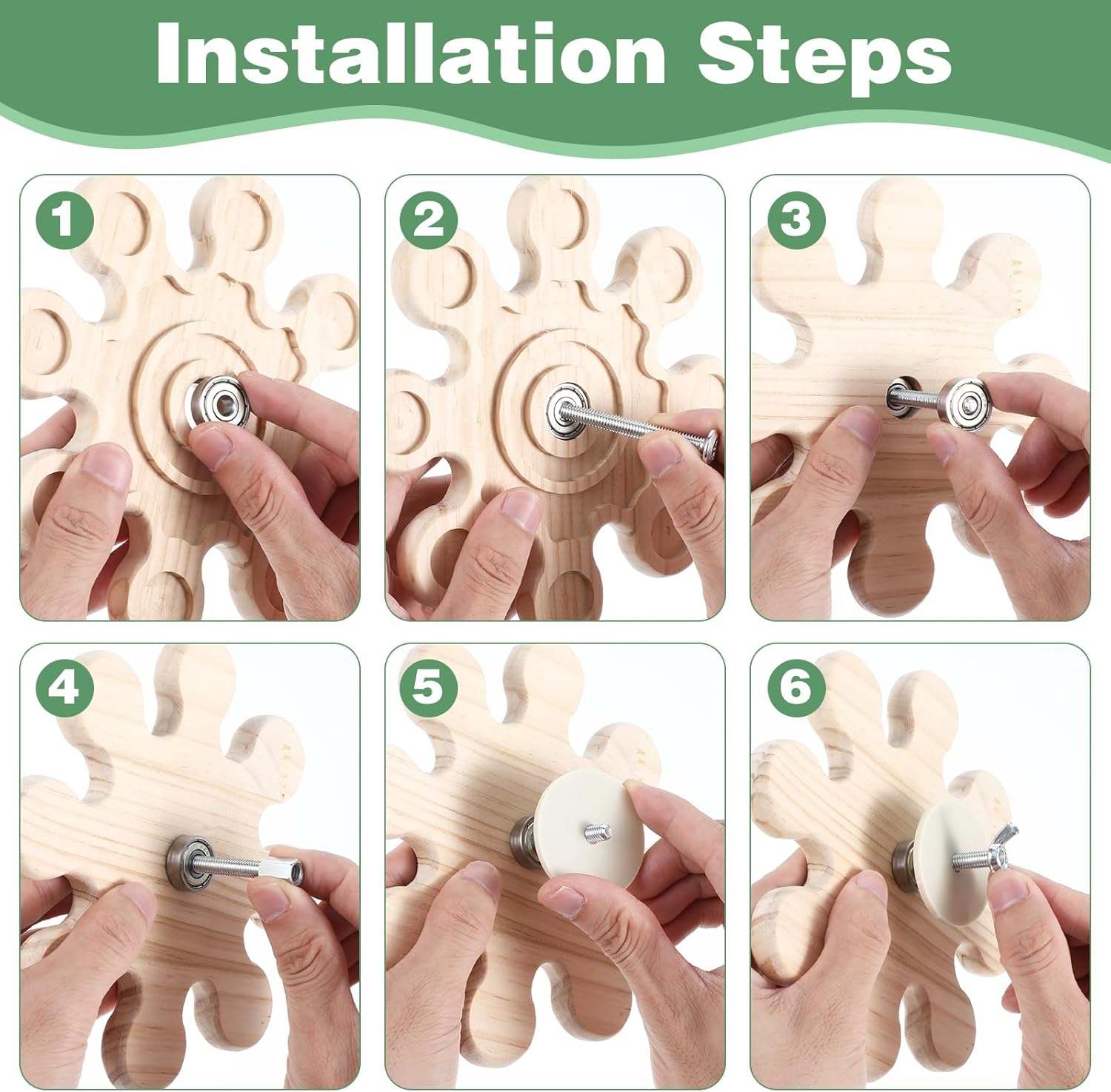 Installation Steps

1

2

3

4

5

6