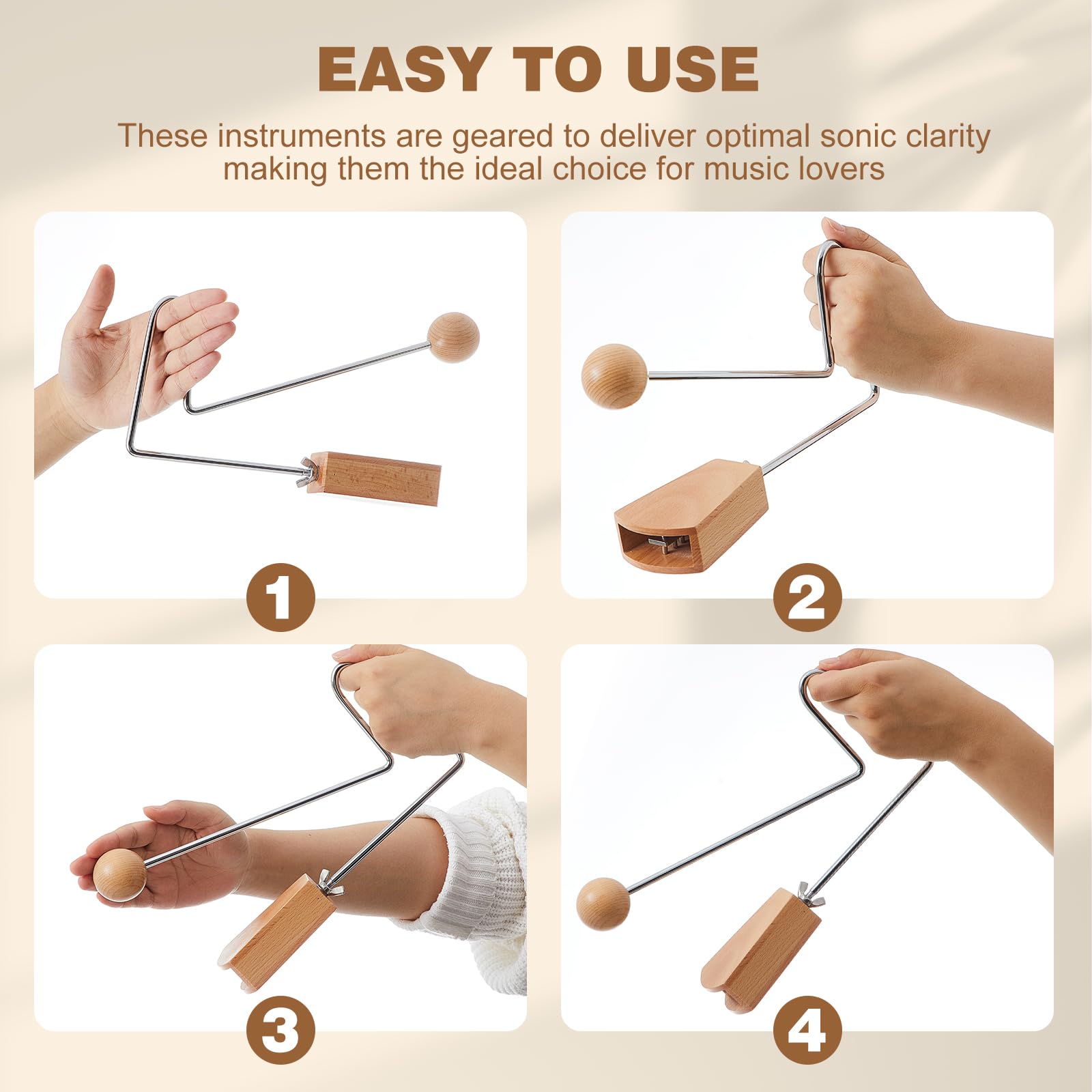 EASY TO USE

These instruments are geared to deliver optimal sonic clarity making them the ideal choice for music lovers

1

2

3

4