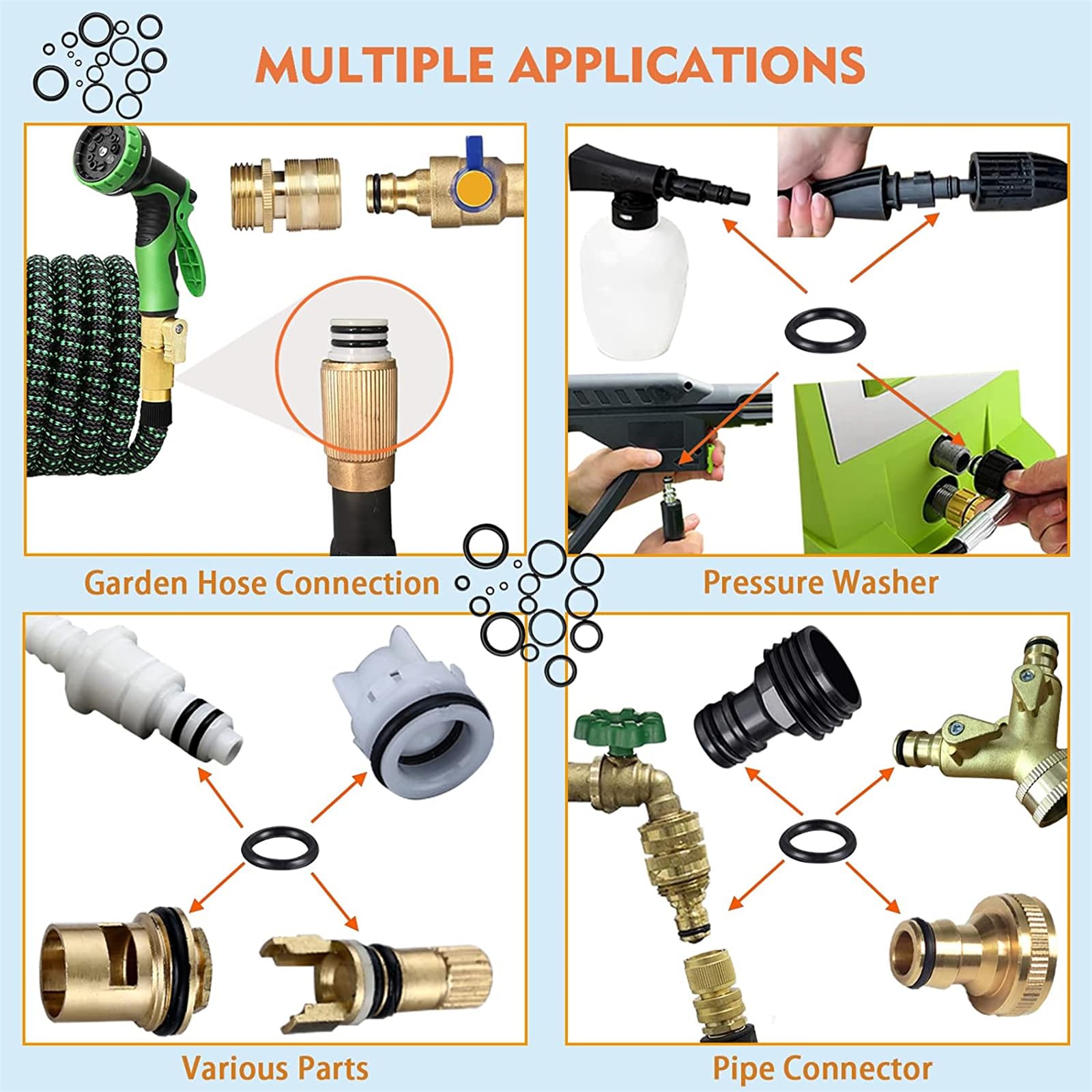 MULTIPLE APPLICATIONS

Garden Hose Connection

Pressure Washer

Various Parts

Pipe Connector