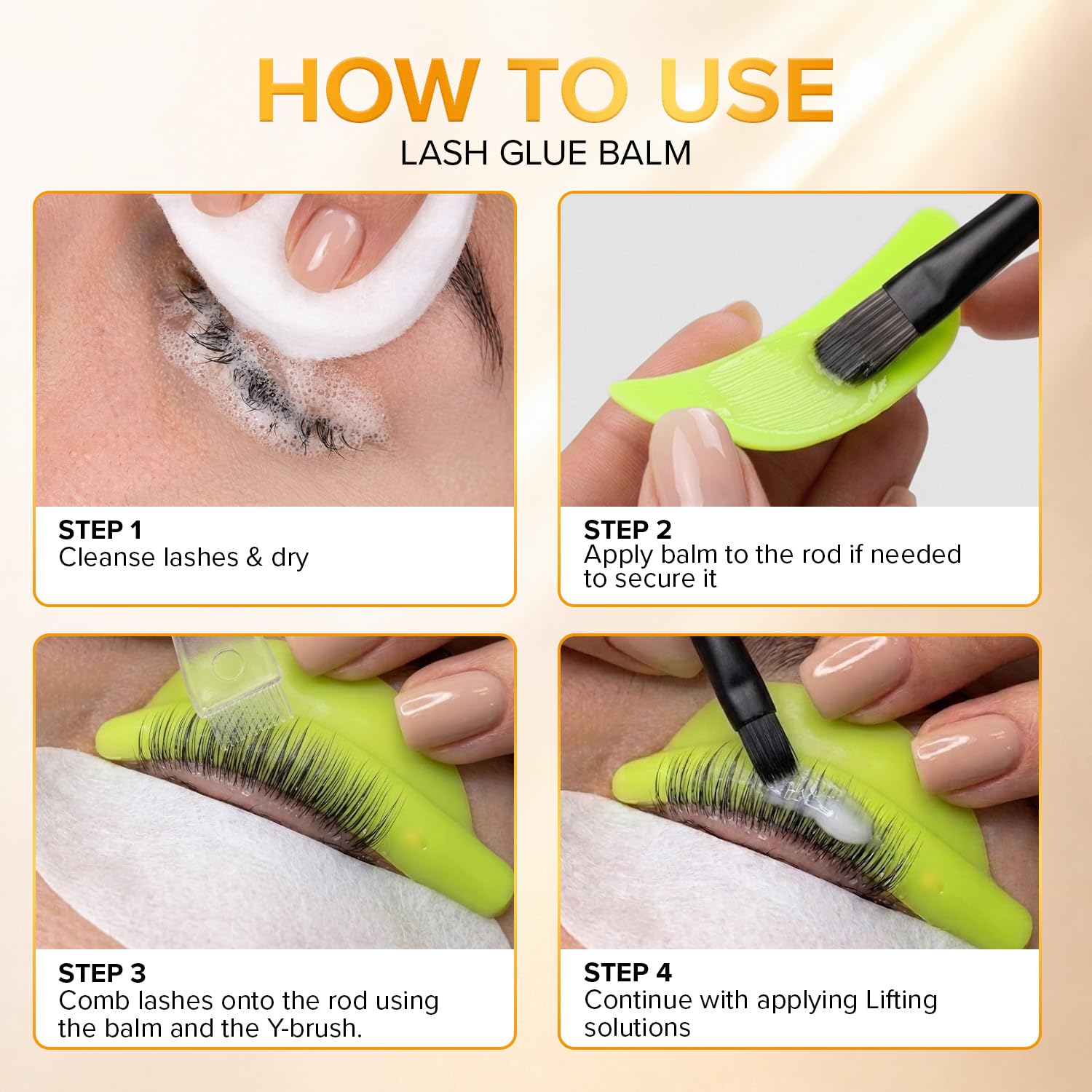 HOW TO USE
LASH GLUE BALM

STEP 1
Cleanse lashes & dry

STEP 2
Apply balm to the rod if needed to secure it

STEP 3
Comb lashes onto the rod using the balm and the Y-brush.

STEP 4
Continue with applying Lifting solutions