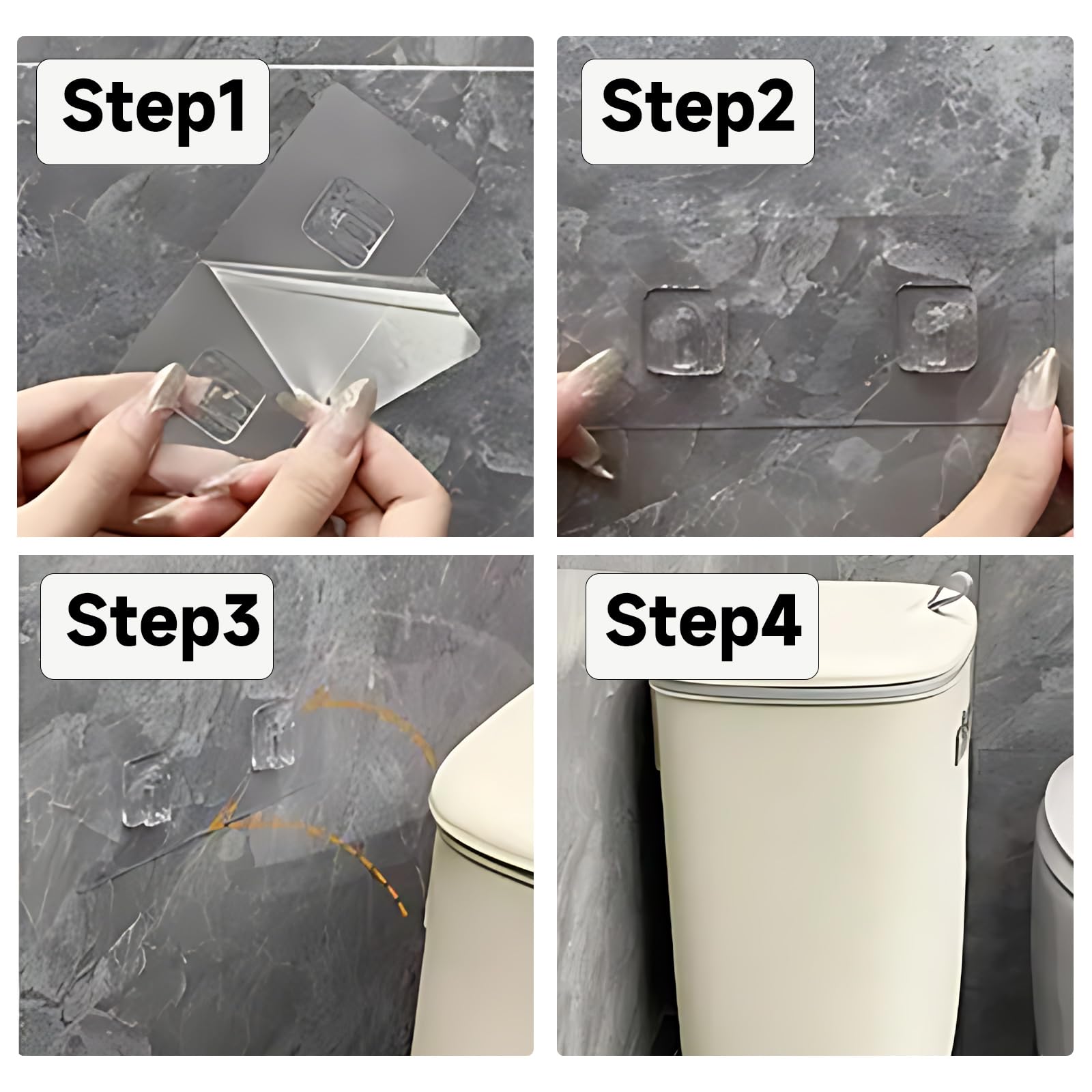 Step1

Step2

Step3

Step4