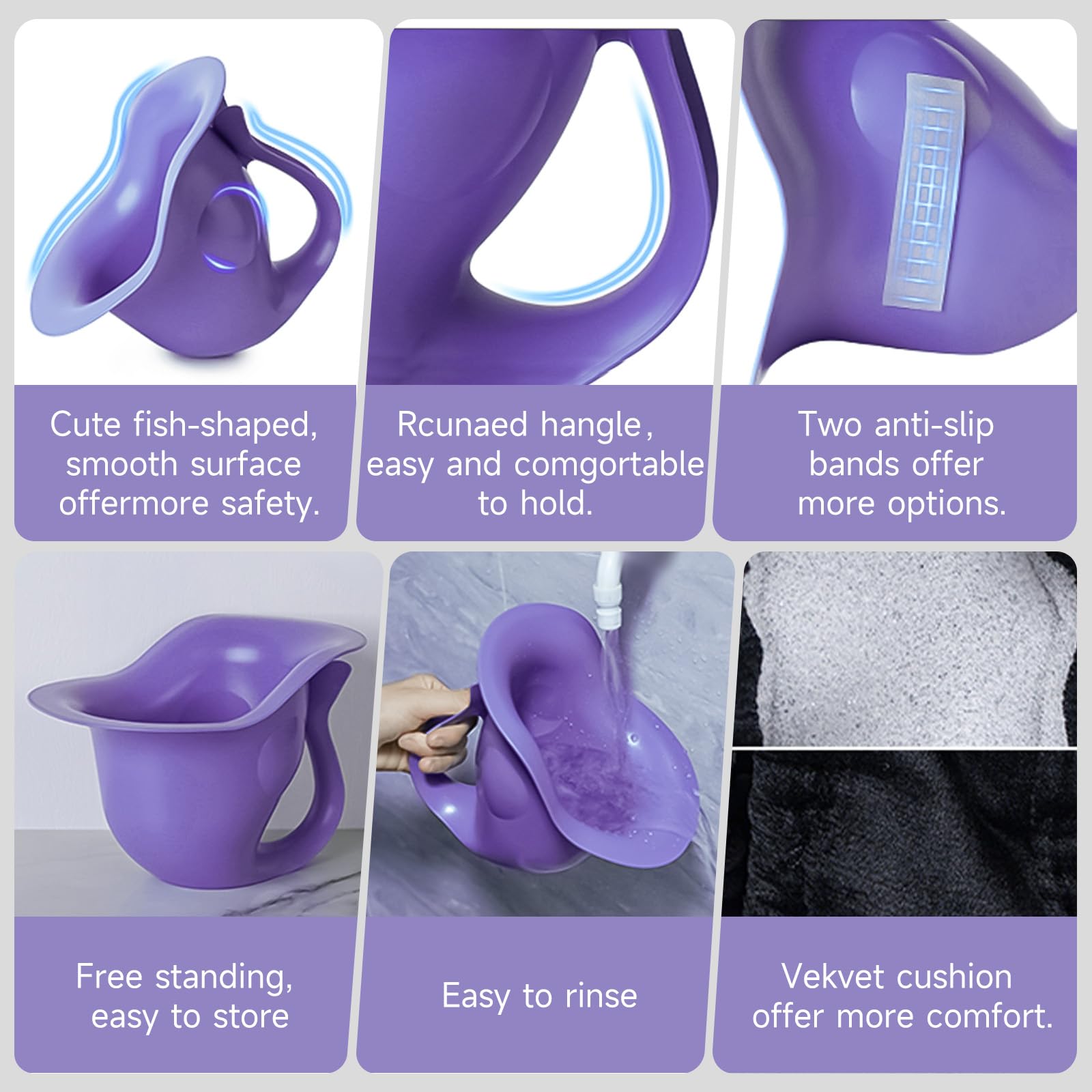 Cute fish-shaped, smooth surface offermore safety.

Rcunaed hangle, easy and comgortable to hold.

Two anti-slip bands offer more options.

Free standing, easy to store

Easy to rinse

Vekvet cushion offer more comfort.