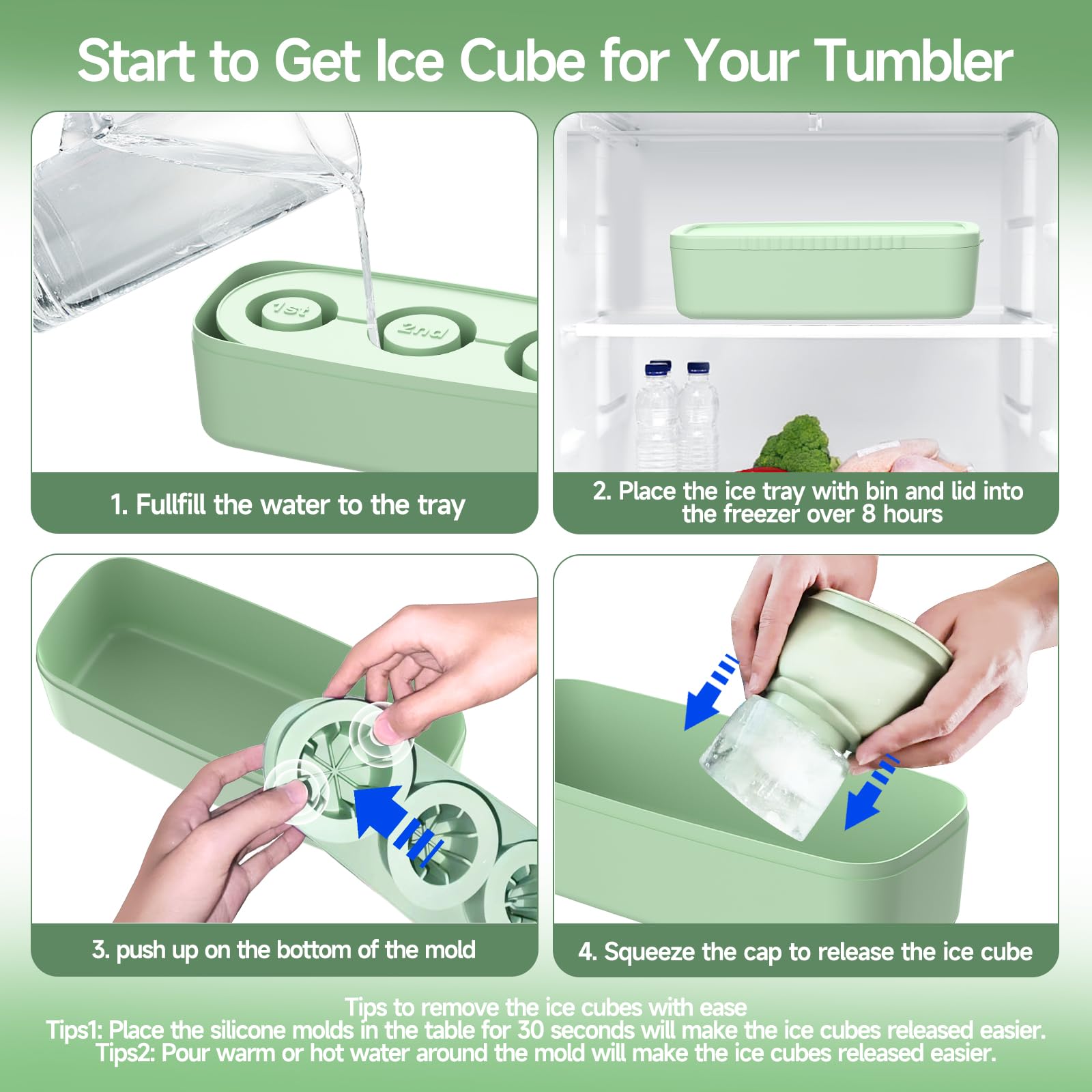 Start to Get Ice Cube for Your Tumbler

1st

2nd

1. Fullfill the water to the tray

2. Place the ice tray with bin and lid into the freezer over 8 hours

3. push up on the bottom of the mold

4. Squeeze the cap to release the ice cube

Tips to remove the ice cubes with ease
Tips1: Place the silicone molds in the table for 30 seconds will make the ice cubes released easier.
Tips2: Pour warm or hot water around the mold will make the ice cubes released easier.