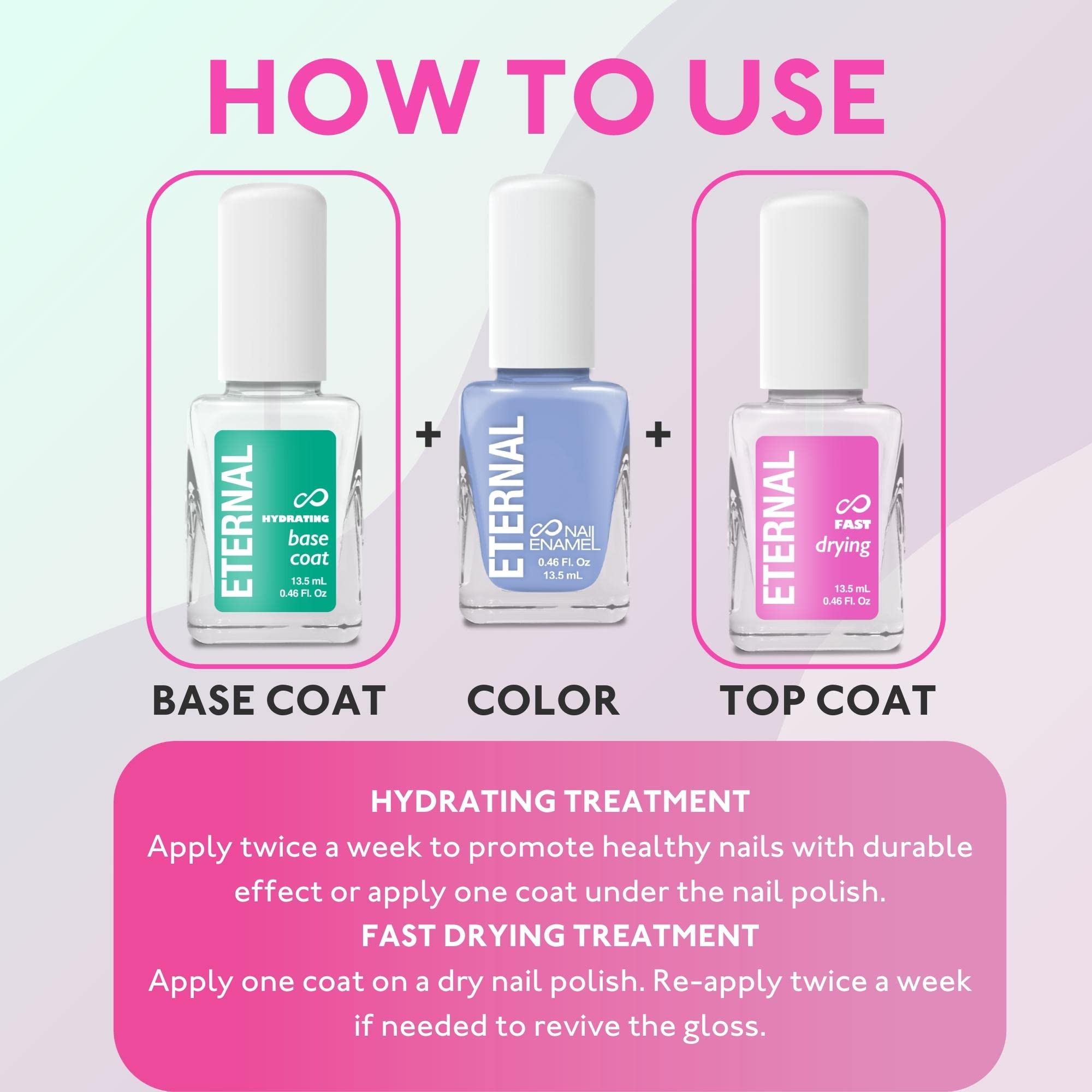 HOW TO USE

ETERNAL
HYDRATING
base coat
13.5 mL
0.46 Fl. Oz

+

ETERNAL
NAIL ENAMEL
0.46 Fl. Oz
13.5 mL

+

ETERNAL
FAST
drying
13.5 mL
0.46 Fl. Oz

BASE COAT COLOR TOP COAT

HYDRATING TREATMENT
Apply twice a week to promote healthy nails with durable effect or apply one coat under the nail polish.
FAST DRYING TREATMENT
Apply one coat on a dry nail polish. Re-apply twice a week if needed to revive the gloss.