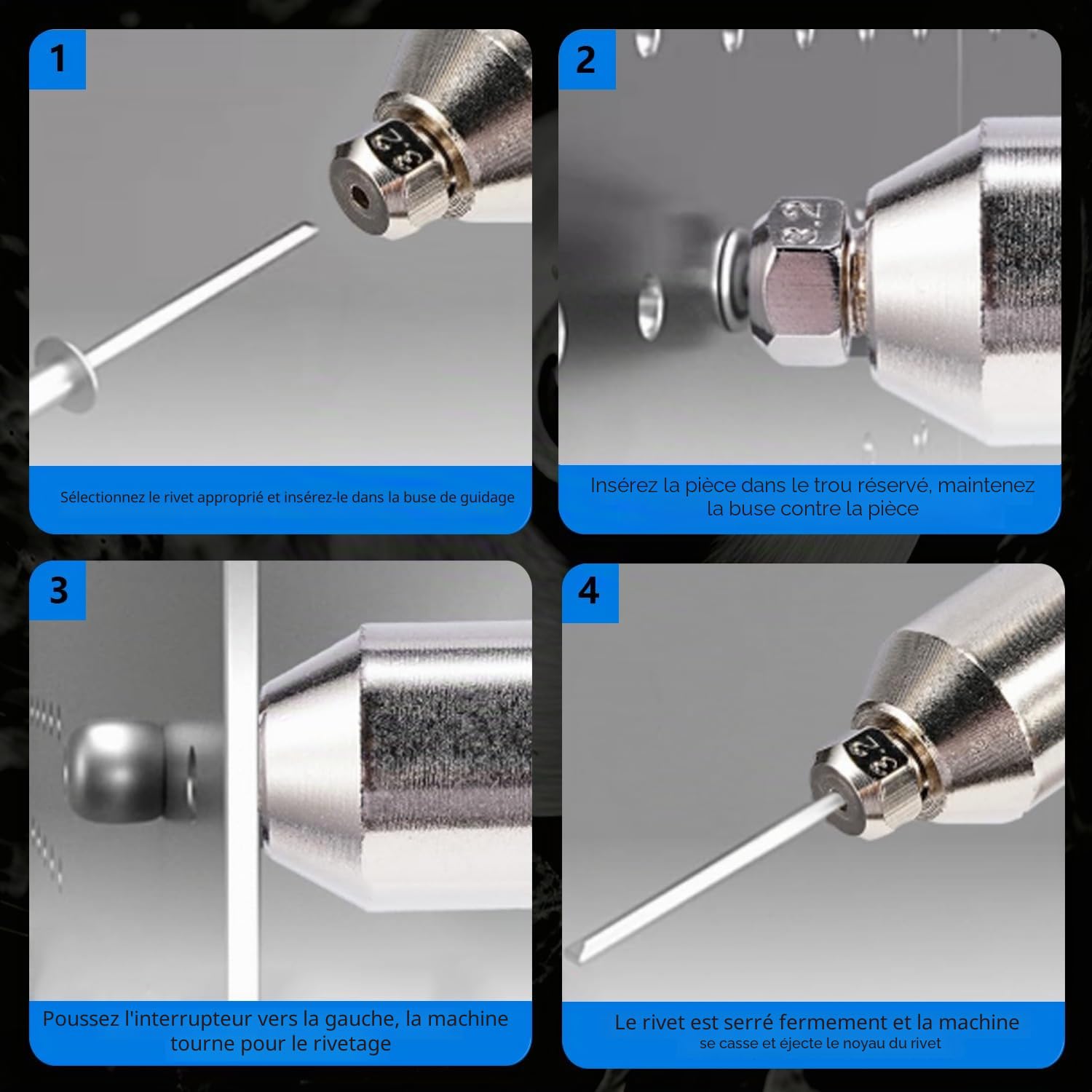 1

3.2

Sélectionnez le rivet approprié et insérez-le dans la buse de guidage

2

3.2

Insérez la pièce dans le trou réservé, maintenez la buse contre la pièce

3

Poussez l'interrupteur vers la gauche, la machine tourne pour le rivetage

4

3.2

Le rivet est serré fermement et la machine se casse et éjecte le noyau du rivet